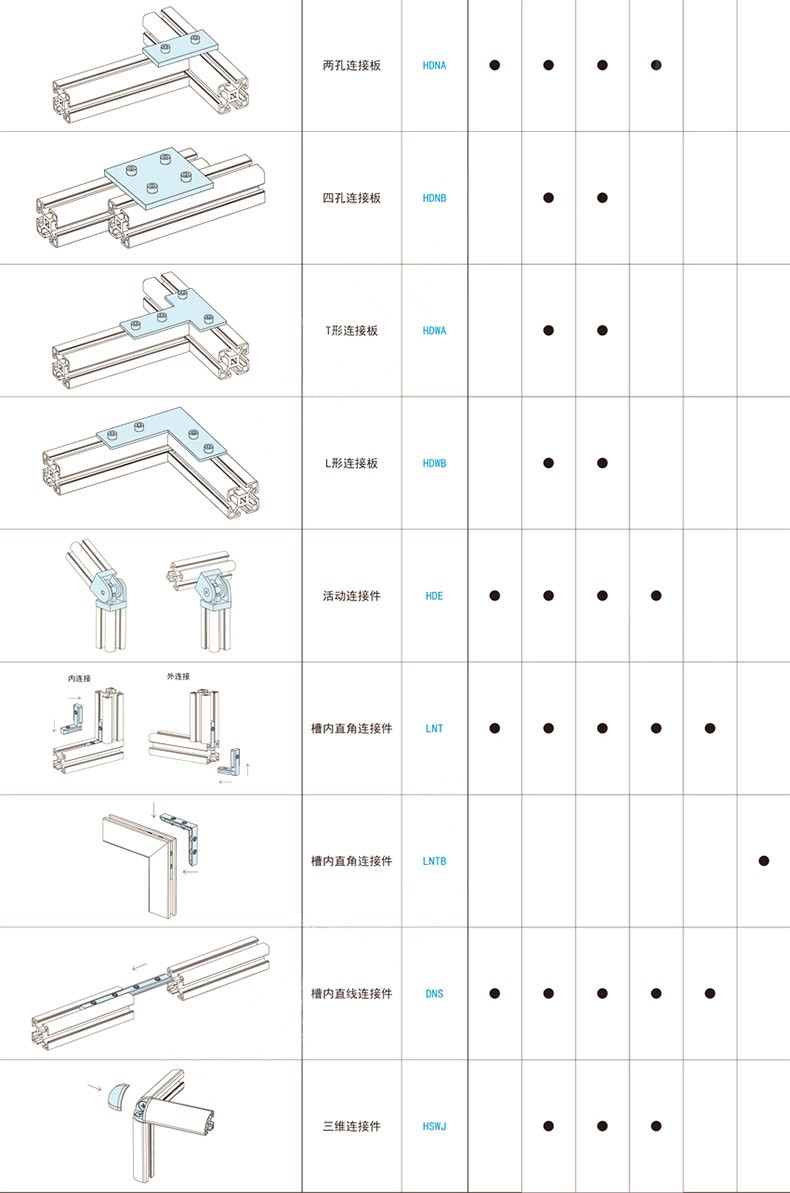 |  |  |  |  |  |  |  |  |  |
|---|---|---|---|---|---|---|---|---|
|  | 两孔连接板 | HDNA | ● | ● | ● | ● |  |  |
|  | 四孔连接板 | HDNB |  | ● | ● |  |  |  |
|  | T形连接板 | HDWA |  | ● | ● |  |  |  |
|  | L形连接板 | HDWB |  | ● | ● |  |  |  |
|  | 活动连接件 | HDE | ● | ● | ● | ● |  |  |
| 内连接 外连接 | 槽内直角连接件 | LNT | ● | ● | ● | ● | ● |  |
|  | 槽内直角连接件 | LNTB |  |  |  |  |  | ● |
|  | 槽内直线连接件 | DNS | ● | ● | ● | ● | ● |  |
|  | 三维连接件 | HSWJ |  | ● | ● | ● |  |  |