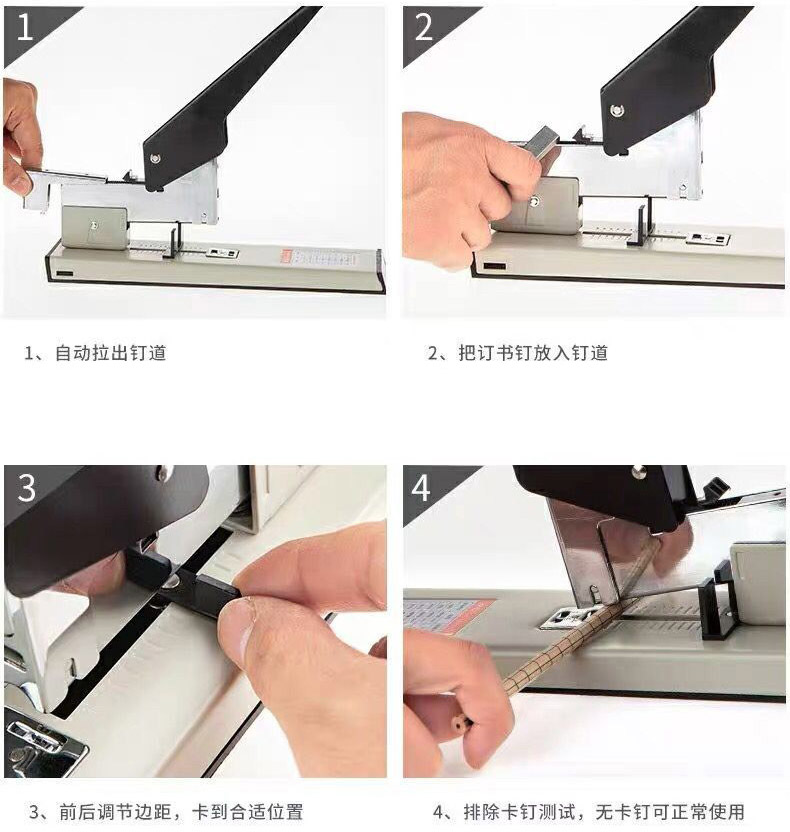 1

1、自动拉出钉道

2

2、把订书钉放入钉道

3

3、前后调节边距，卡到合适位置

4

4、排除卡钉测试，无卡钉可正常使用