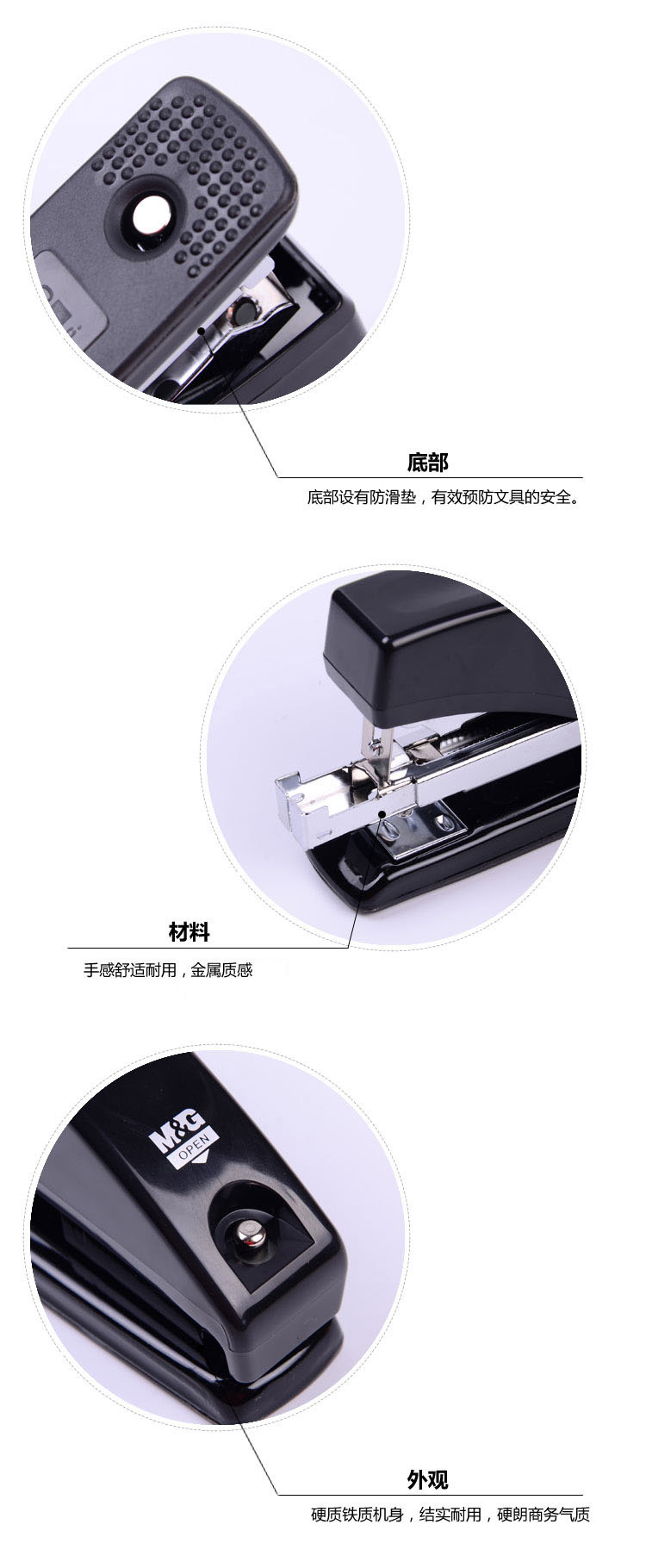 底部

底部设有防滑垫，有效预防文具的安全。

材料

手感舒适耐用，金属质感

M&G
OPEN

外观

硬质铁质机身，结实耐用，硬朗商务气质