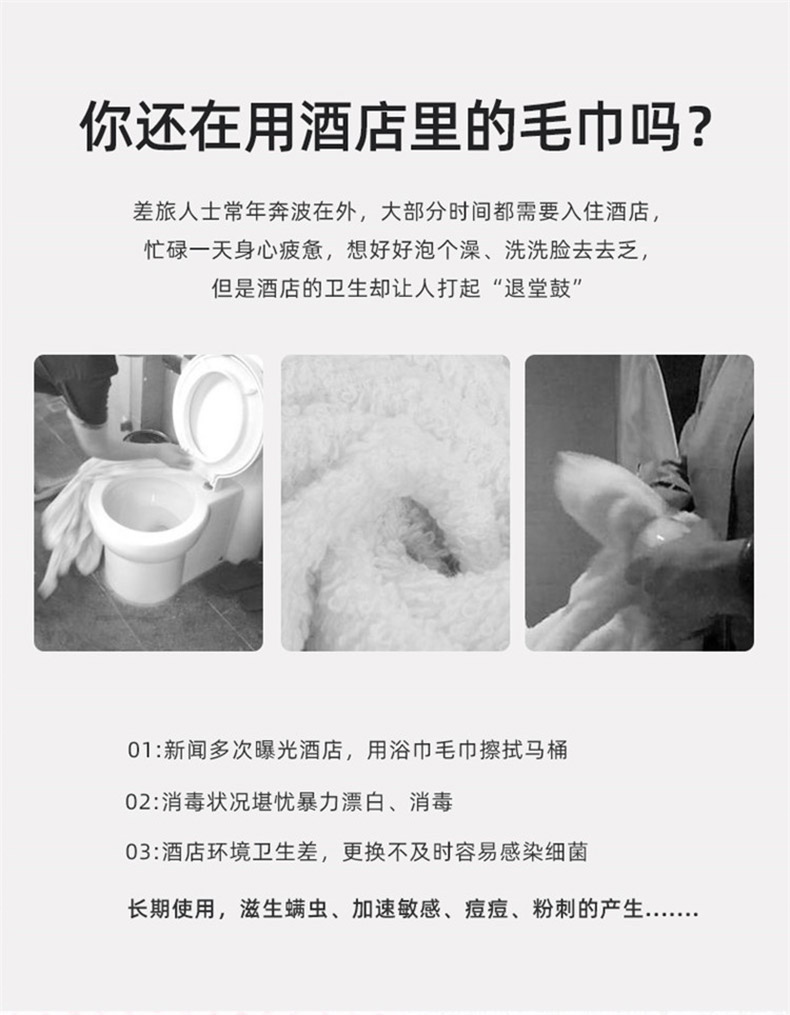 你还在用酒店里的毛巾吗？

差旅人士常年奔波在外，大部分时间都需要入住酒店，
忙碌一天身心疲惫，想好好泡个澡、洗洗脸去去乏，
但是酒店的卫生却让人打起“退堂鼓”

01:新闻多次曝光酒店，用浴巾毛巾擦拭马桶

02:消毒状况堪忧暴力漂白、消毒

03:酒店环境卫生差，更换不及时容易感染细菌

长期使用，滋生螨虫、加速敏感、痘痘、粉刺的产生.......