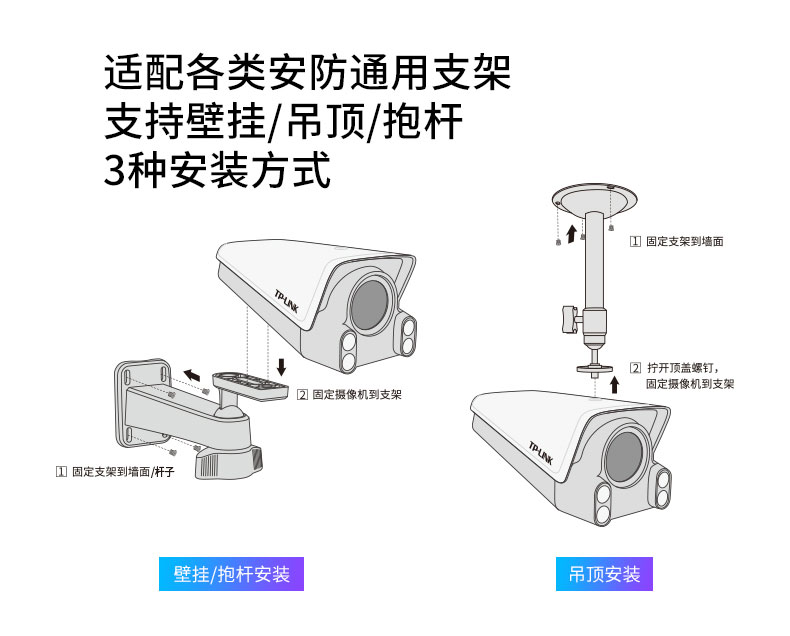 适配各类安防通用支架
支持壁挂/吊顶/抱杆
3种安装方式

TP-LINK

2 固定摄像机到支架

1 固定支架到墙面/杆子

壁挂/抱杆安装

1 固定支架到墙面

2 拧开顶盖螺钉，固定摄像机到支架

TP-LINK

吊顶安装