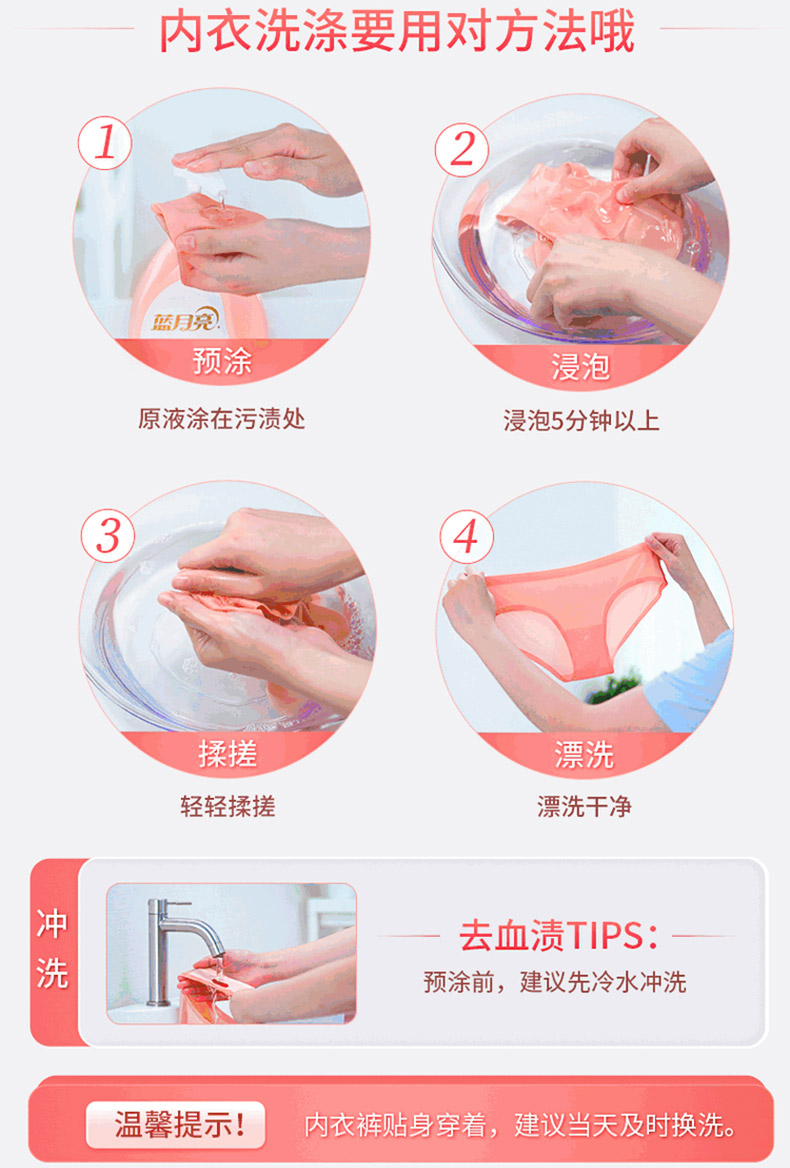 内衣洗涤要用对方法哦

1
蓝月亮
预涂
原液涂在污渍处

2
浸泡
浸泡5分钟以上

3
揉搓
轻轻揉搓

4
漂洗
漂洗干净

冲洗

去血渍TIPS：
预涂前，建议先冷水冲洗

温馨提示！ 内衣裤贴身穿着，建议当天及时换洗。