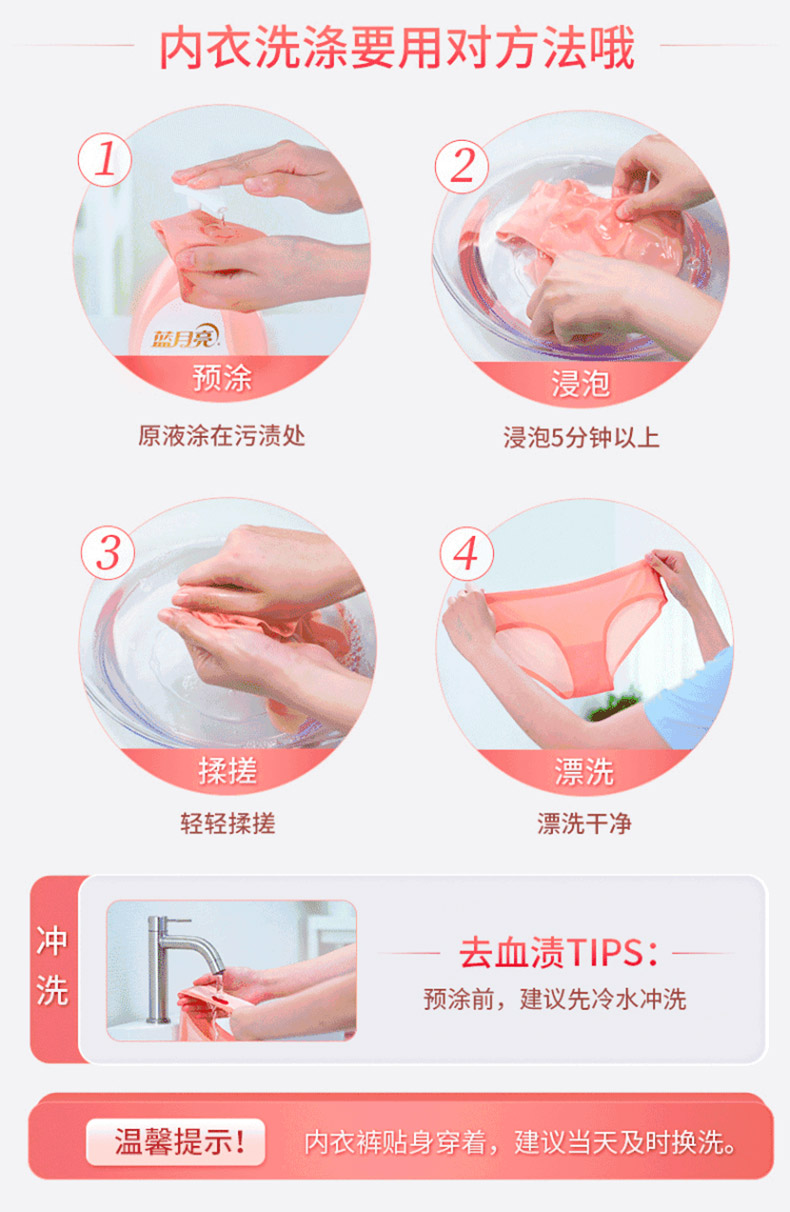 内衣洗涤要用对方法哦

1
蓝月亮
预涂
原液涂在污渍处

2
浸泡
浸泡5分钟以上

3
揉搓
轻轻揉搓

4
漂洗
漂洗干净

冲洗
去血渍TIPS:
预涂前，建议先冷水冲洗

温馨提示！ 内衣裤贴身穿着，建议当天及时换洗。