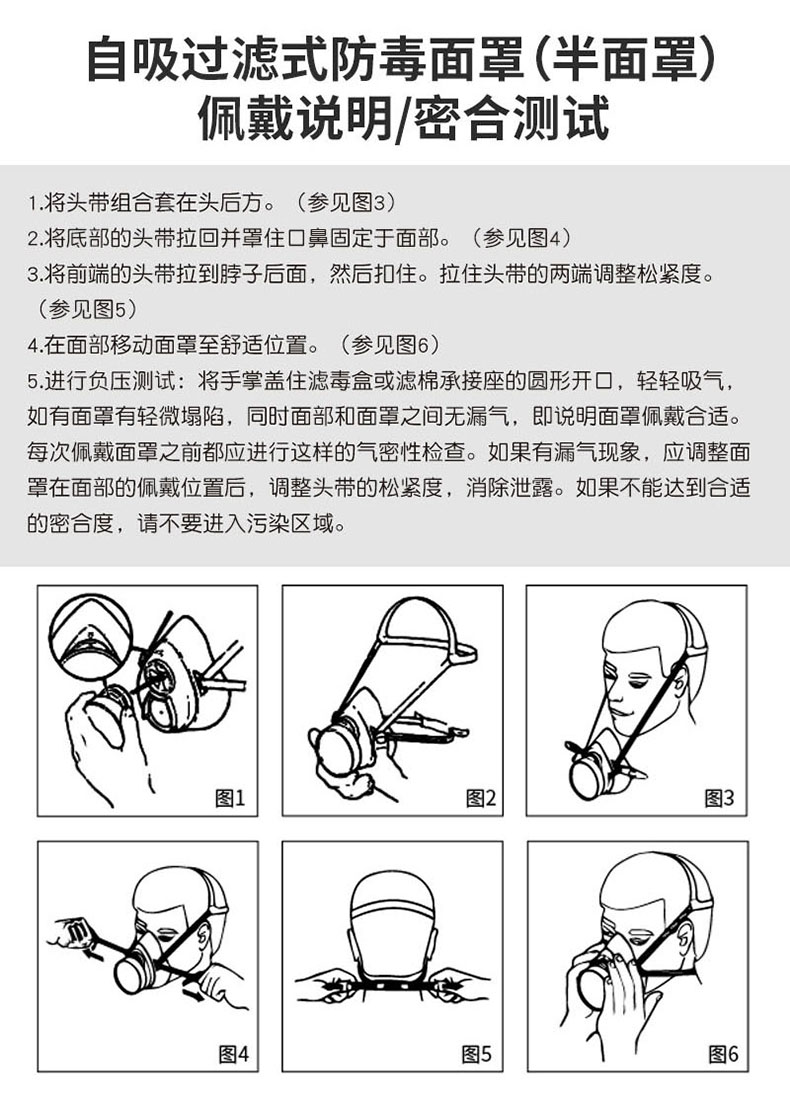 自吸过滤式防毒面罩(半面罩)
佩戴说明/密合测试

1.将头带组合套在头后方。（参见图3）
2.将底部的头带拉回并罩住口鼻固定于面部。（参见图4）
3.将前端的头带拉到脖子后面，然后扣住。拉住头带的两端调整松紧度。（参见图5）
4.在面部移动面罩至舒适位置。（参见图6）
5.进行负压测试：将手掌盖住滤毒盒或滤棉承接座的圆形开口，轻轻吸气，如有面罩有轻微塌陷，同时面部和面罩之间无漏气，即说明面罩佩戴合适。每次佩戴面罩之前都应进行这样的气密性检查。如果有漏气现象，应调整面罩在面部的佩戴位置后，调整头带的松紧度，消除泄露。如果不能达到合适的密合度，请不要进入污染区域。

图1

图2

图3

图4

图5

图6