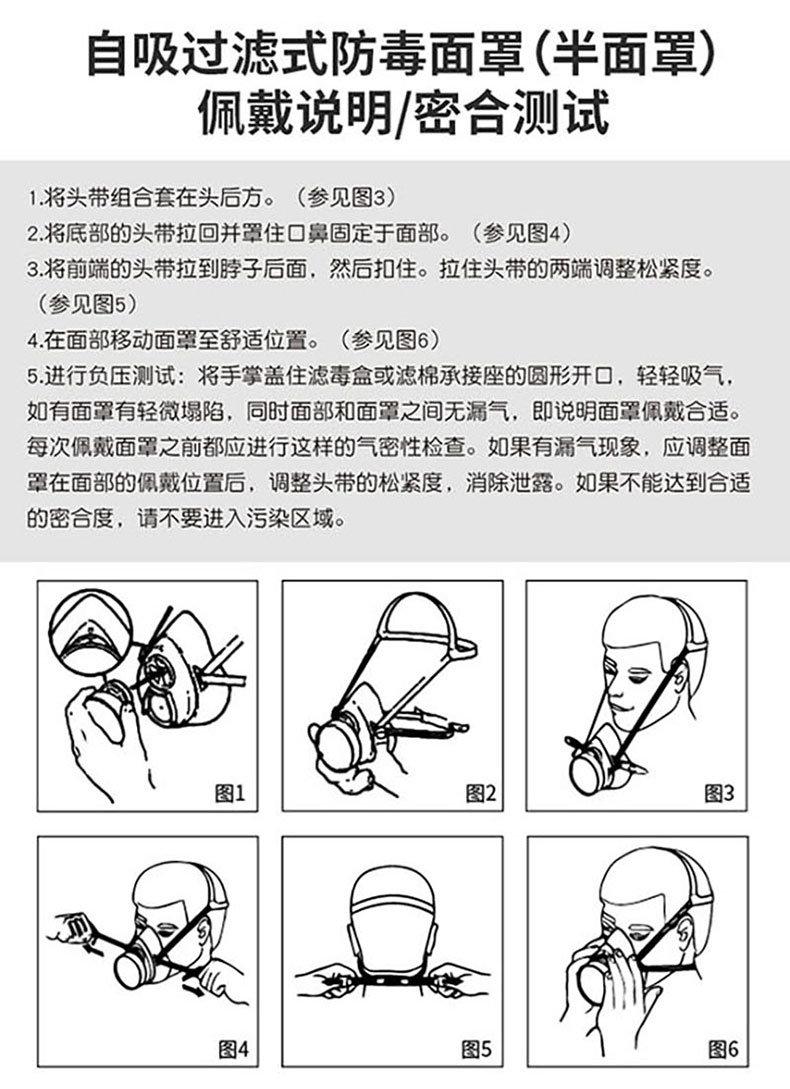 自吸过滤式防毒面罩（半面罩）
佩戴说明/密合测试

1.将头带组合套在头后方。（参见图3）
2.将底部的头带拉回并罩住口鼻固定于面部。（参见图4）
3.将前端的头带拉到脖子后面，然后扣住。拉住头带的两端调整松紧度。（参见图5）
4.在面部移动面罩至舒适位置。（参见图6）
5.进行负压测试：将手掌盖住滤毒盒或滤棉承接座的圆形开口，轻轻吸气，如有面罩有轻微塌陷，同时面部和面罩之间无漏气，即说明面罩佩戴合适。每次佩戴面罩之前都应进行这样的气密性检查。如果有漏气现象，应调整面罩在面部的佩戴位置后，调整头带的松紧度，消除泄露。如果不能达到合适的密合度，请不要进入污染区域。

图1

图2

图3

图4

图5

图6