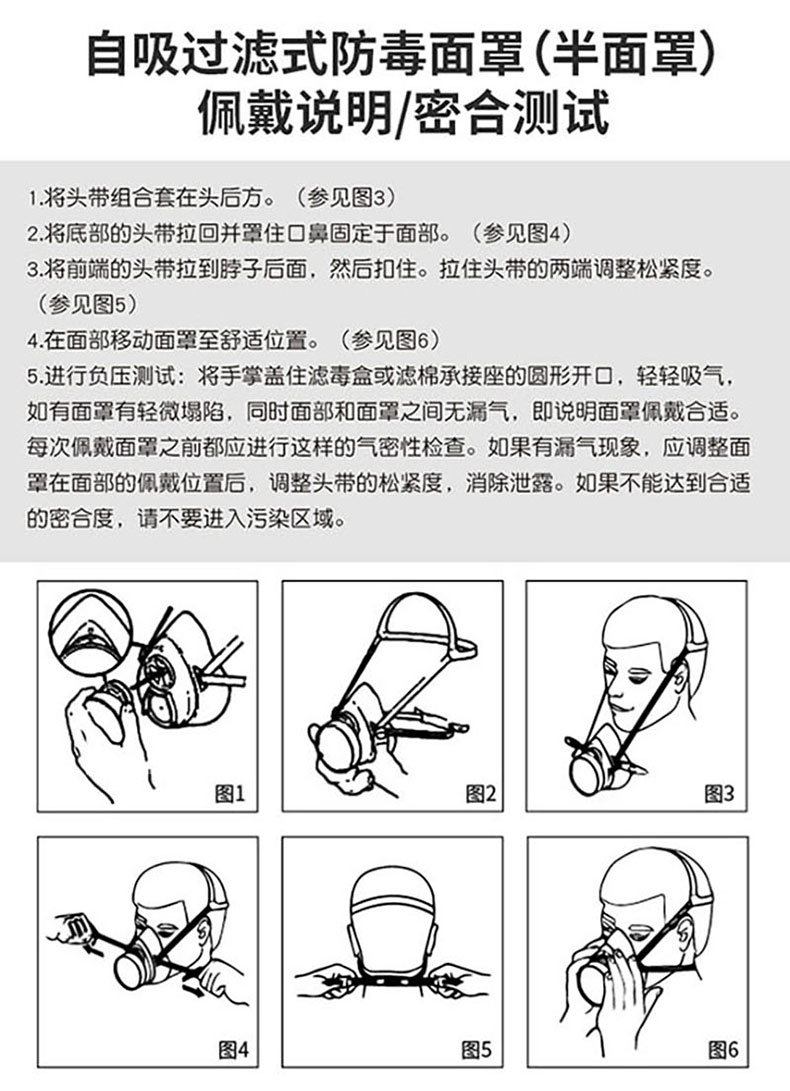 自吸过滤式防毒面罩（半面罩）
佩戴说明/密合测试

1.将头带组合套在头后方。（参见图3）
2.将底部的头带拉回并罩住口鼻固定于面部。（参见图4）
3.将前端的头带拉到脖子后面，然后扣住。拉住头带的两端调整松紧度。（参见图5）
4.在面部移动面罩至舒适位置。（参见图6）
5.进行负压测试：将手掌盖住滤毒盒或滤棉承接座的圆形开口，轻轻吸气，如有面罩有轻微塌陷，同时面部和面罩之间无漏气，即说明面罩佩戴合适。每次佩戴面罩之前都应进行这样的气密性检查。如果有漏气现象，应调整面罩在面部的佩戴位置后，调整头带的松紧度，消除泄露。如果不能达到合适的密合度，请不要进入污染区域。

图1

图2

图3

图4

图5

图6