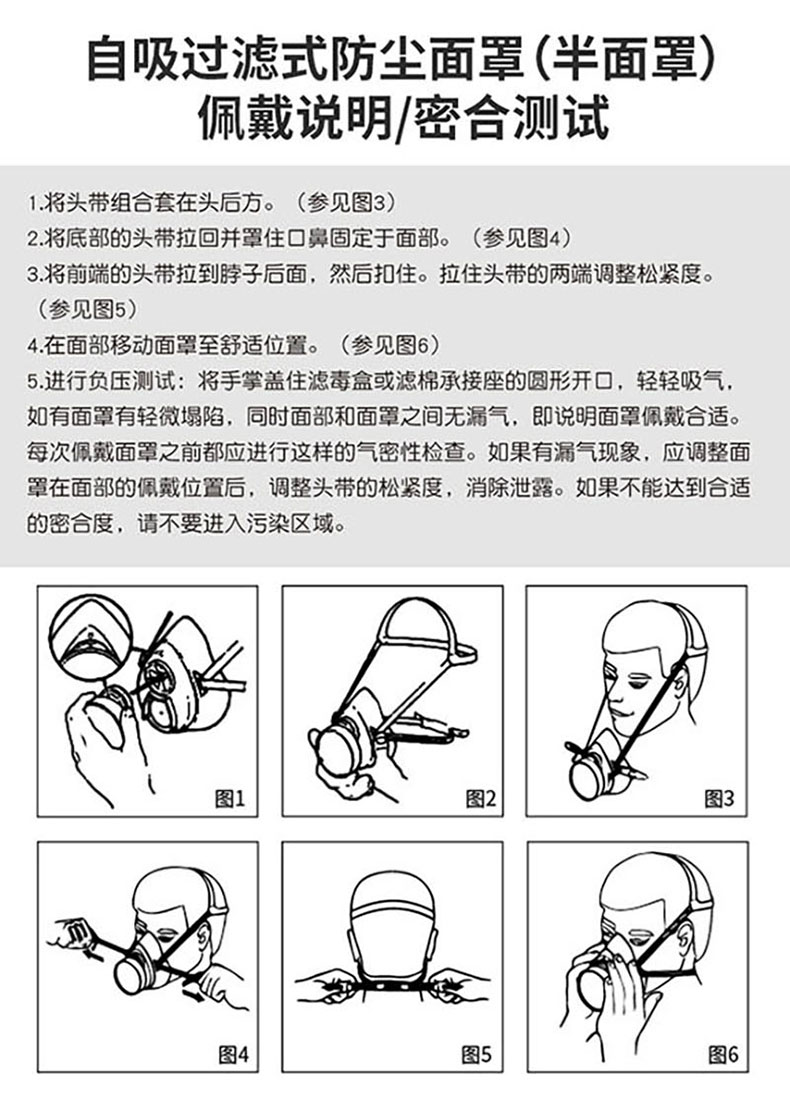 自吸过滤式防尘面罩(半面罩)
佩戴说明/密合测试

1.将头带组合套在头后方。（参见图3）
2.将底部的头带拉回并罩住口鼻固定于面部。（参见图4）
3.将前端的头带拉到脖子后面，然后扣住。拉住头带的两端调整松紧度。（参见图5）
4.在面部移动面罩至舒适位置。（参见图6）
5.进行负压测试：将手掌盖住滤毒盒或滤棉承接座的圆形开口，轻轻吸气，如有面罩有轻微塌陷，同时面部和面罩之间无漏气，即说明面罩佩戴合适。每次佩戴面罩之前都应进行这样的气密性检查。如果有漏气现象，应调整面罩在面部的佩戴位置后，调整头带的松紧度，消除泄露。如果不能达到合适的密合度，请不要进入污染区域。

图1

图2

图3

图4

图5

图6