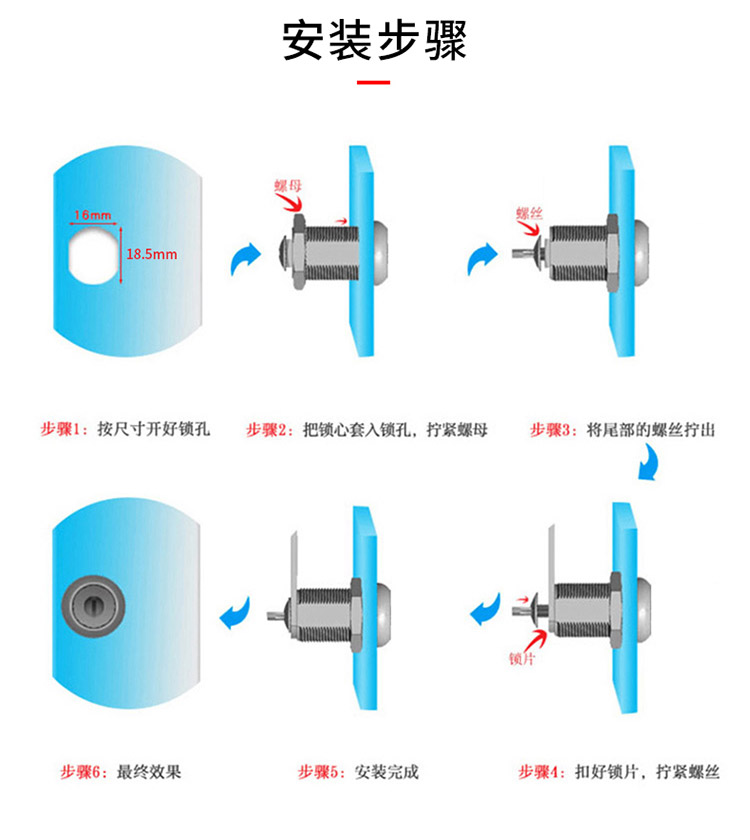 安装步骤

16mm

18.5mm

螺母

螺丝

步骤1：按尺寸开好锁孔

步骤2：把锁心套入锁孔，拧紧螺母

步骤3：将尾部的螺丝拧出

锁片

步骤6：最终效果

步骤5：安装完成

步骤4：扣好锁片，拧紧螺丝