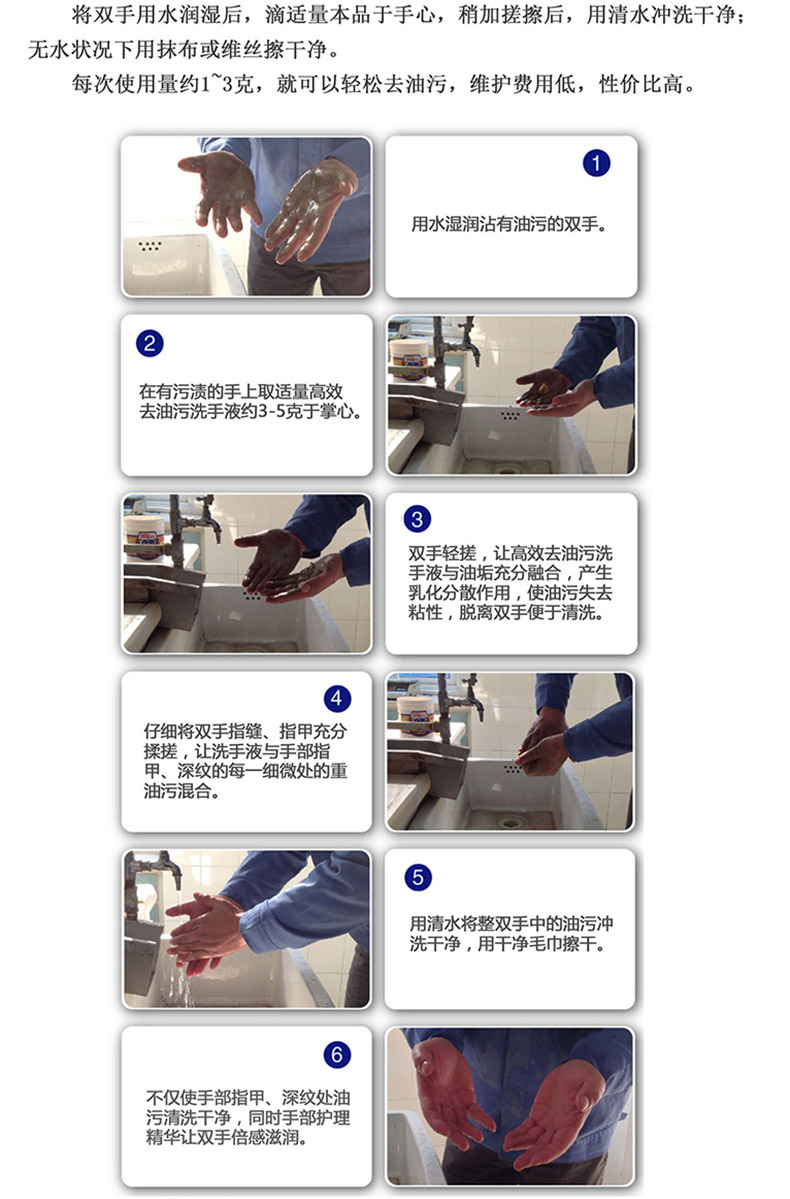 将双手用水润湿后，滴适量本品于手心，稍加搓擦后，用清水冲洗干净；无水状况下用抹布或维丝擦干净。

每次使用量约1~3克，就可以轻松去油污，维护费用低，性价比高。

1

用水湿润沾有油污的双手。

2

在有污渍的手上取适量高效去油污洗手液约3-5克于掌心。

3

双手轻搓，让高效去油污洗手液与油垢充分融合，产生乳化分散作用，使油污失去粘性，脱离双手便于清洗。

4

仔细将双手指缝、指甲充分揉搓，让洗手液与手部指甲、深纹的每一细微处的重油污混合。

5

用清水将整双手中的油污冲洗干净，用干净毛巾擦干。

6

不仅使手部指甲、深纹处油污清洗干净，同时手部护理精华让双手倍感滋润。