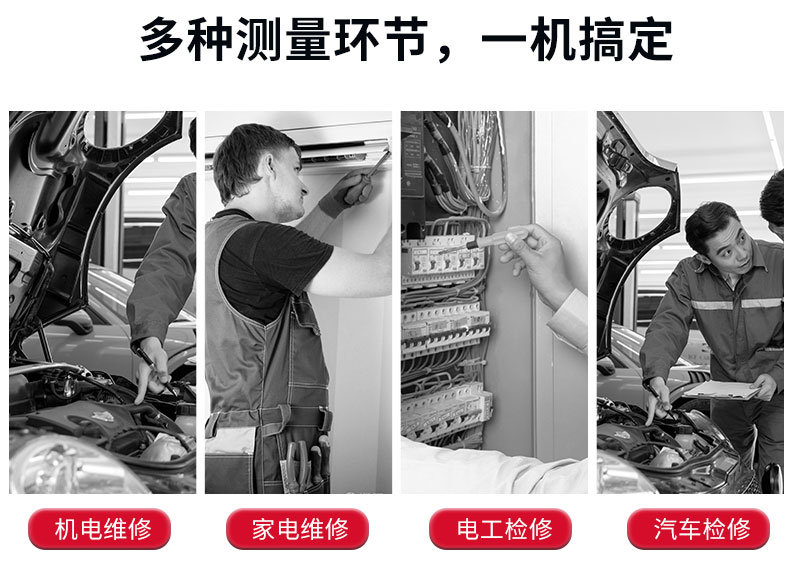 多种测量环节，一机搞定

机电维修

家电维修

电工检修

汽车检修