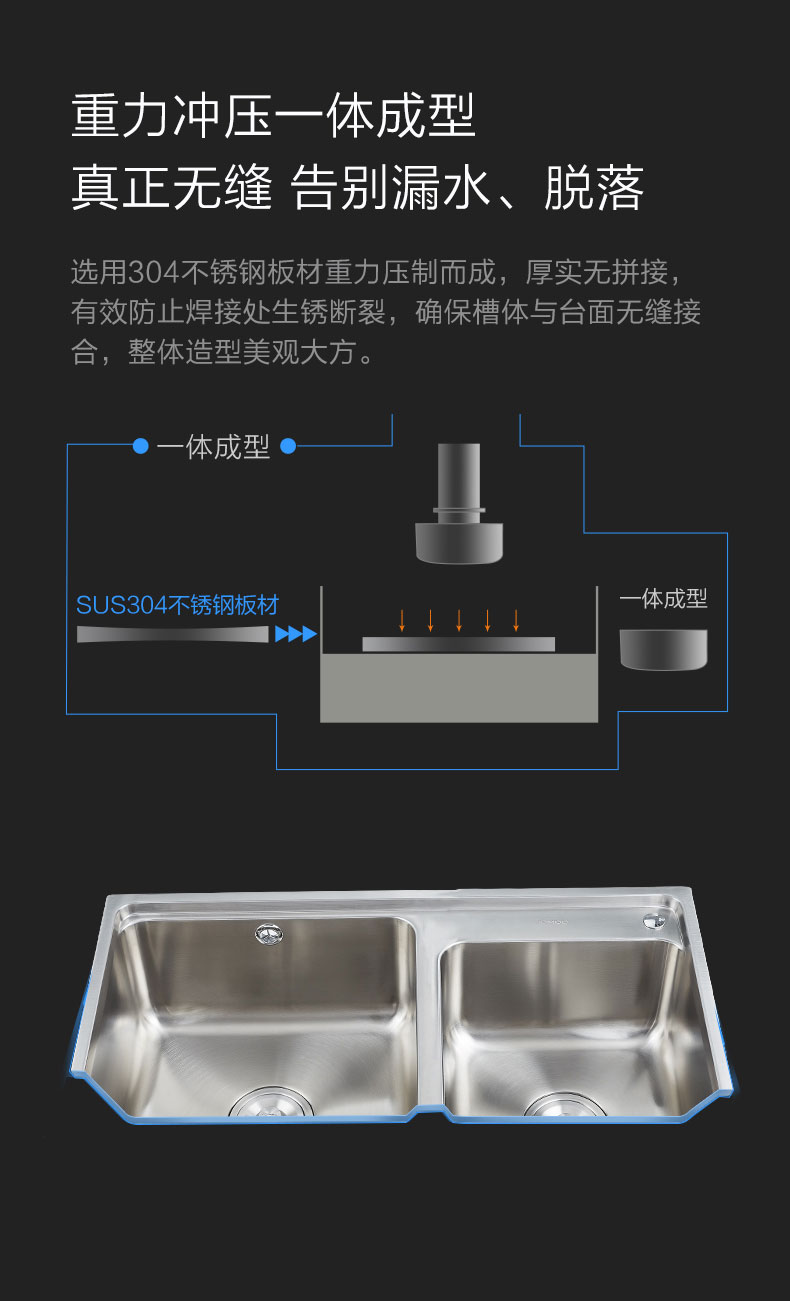 重力冲压一体成型
真正无缝 告别漏水、脱落

选用304不锈钢板材重力压制而成，厚实无拼接，有效防止焊接处生锈断裂，确保槽体与台面无缝接合，整体造型美观大方。

一体成型

SUS304不锈钢板材

一体成型