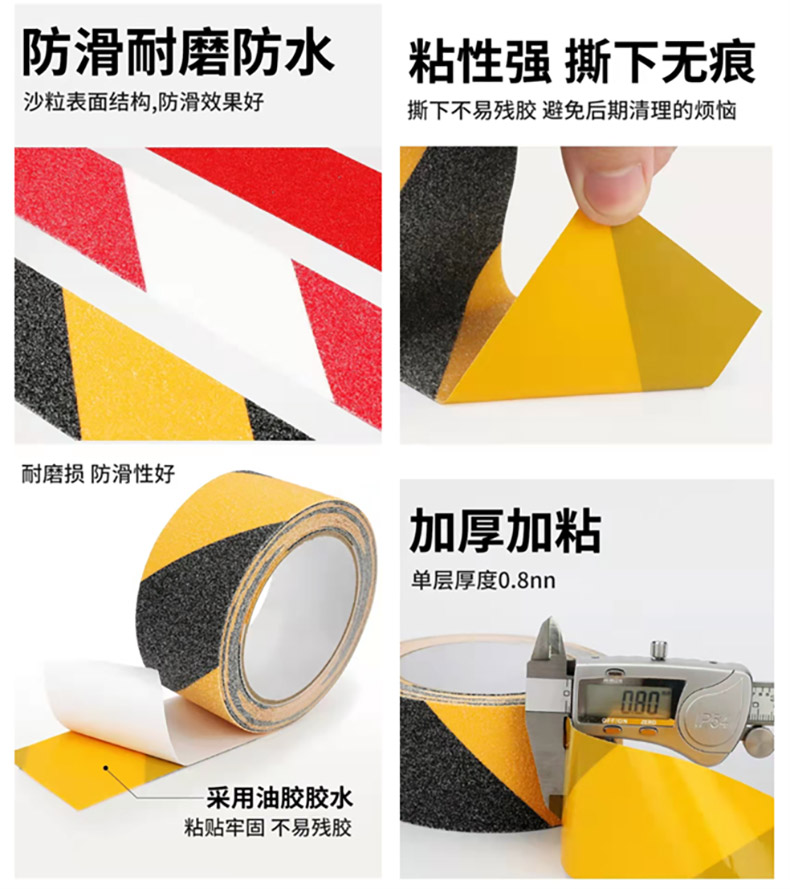 防滑耐磨防水

沙粒表面结构,防滑效果好

粘性强 撕下无痕

撕下不易残胶 避免后期清理的烦恼

耐磨损 防滑性好

采用油胶胶水

粘贴牢固 不易残胶

加厚加粘

单层厚度0.8nn

0.80

OFF/ON ZERO

IP54