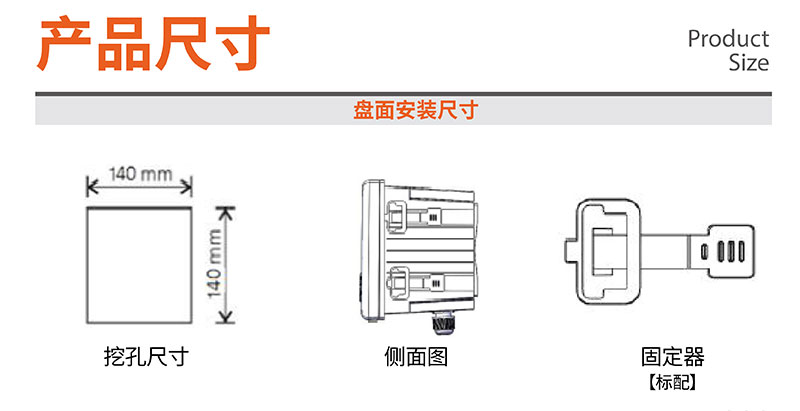 产品尺寸

Product Size

盘面安装尺寸

140 mm

140 mm

挖孔尺寸

侧面图

固定器
【标配】