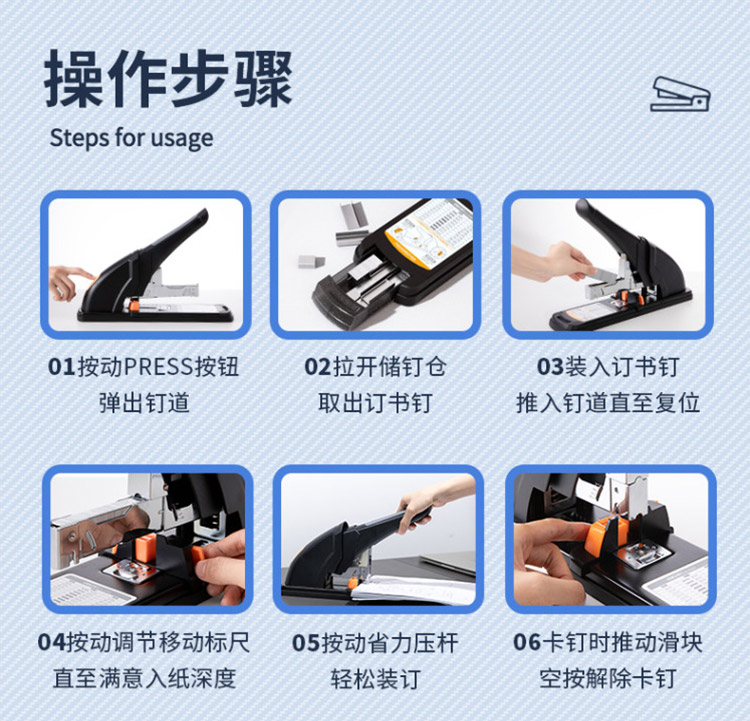 操作步骤

Steps for usage

01按动PRESS按钮
弹出钉道

02拉开储钉仓
取出订书钉

03装入订书钉
推入钉道直至复位

04按动调节移动标尺
直至满意入纸深度

05按动省力压杆
轻松装订

06卡钉时推动滑块
空按解除卡钉