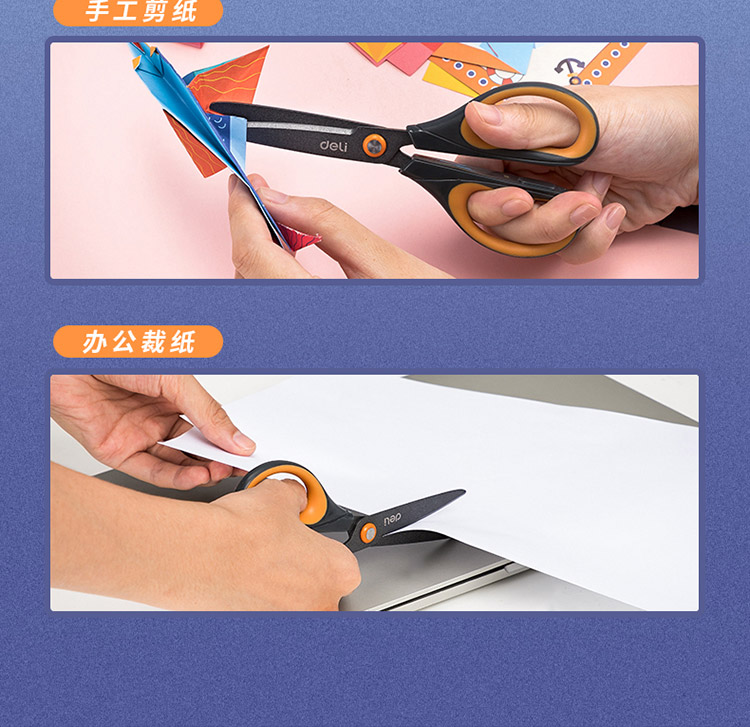 手工剪纸

deli

办公裁纸

deli