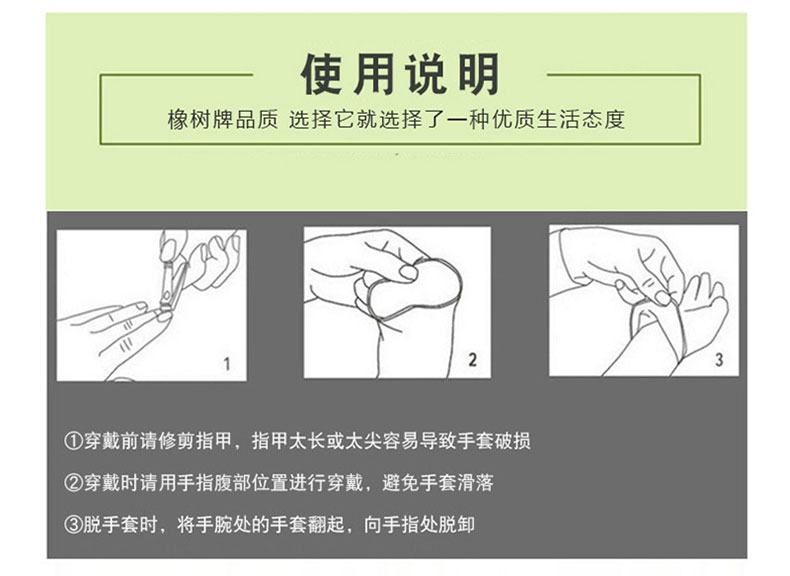 使用说明

橡树牌品质 选择它就选择了一种优质生活态度

1

2

3

①穿戴前请修剪指甲，指甲太长或太尖容易导致手套破损

②穿戴时请用手指腹部位置进行穿戴，避免手套滑落

③脱手套时，将手腕处的手套翻起，向手指处脱卸