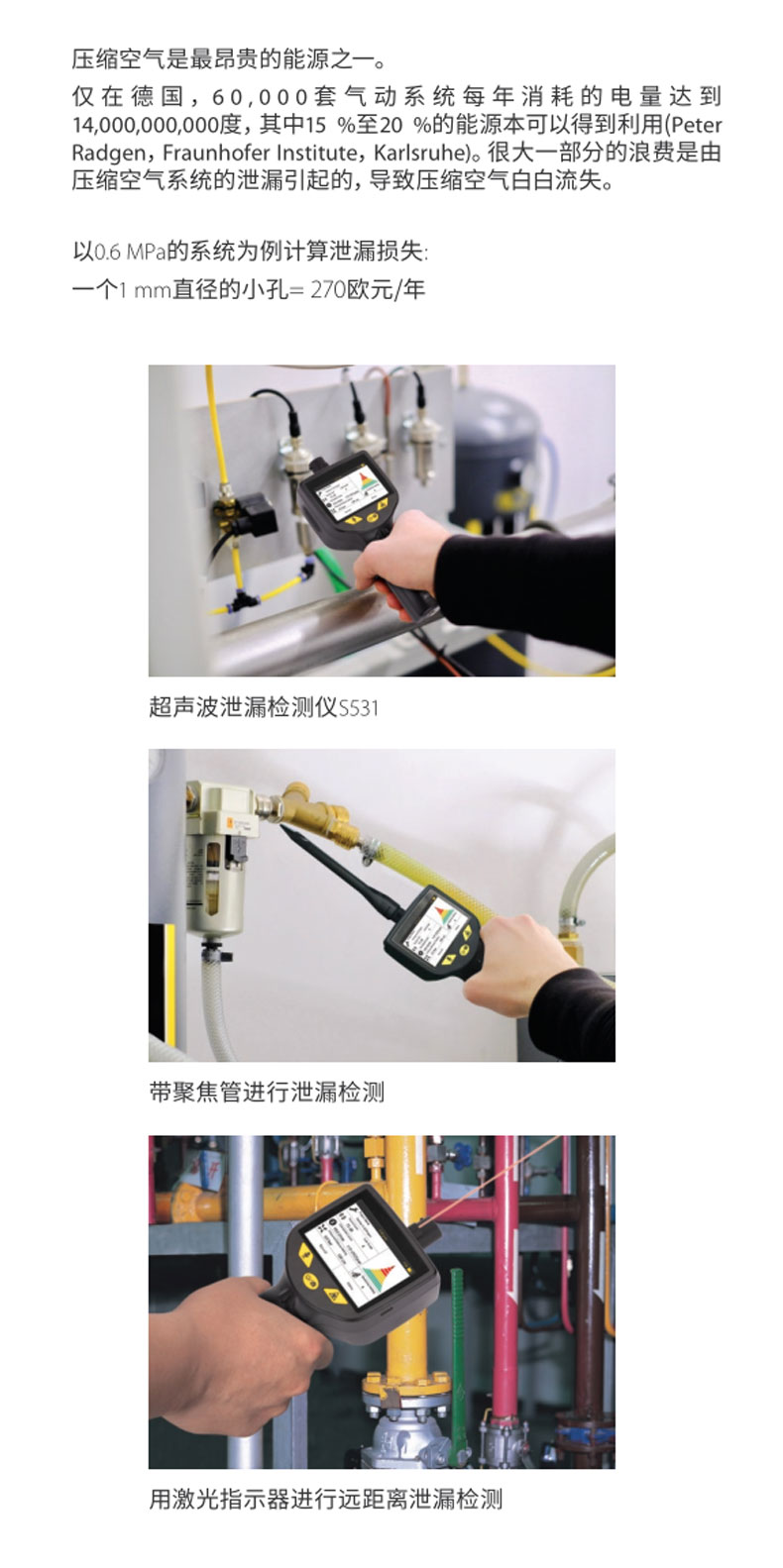 压缩空气是最昂贵的能源之一。

仅在德国，60,000套气动系统每年消耗的电量达到14,000,000,000度，其中15 %至20 %的能源本可以得到利用(Peter Radgen，Fraunhofer Institute，Karlsruhe)。很大一部分的浪费是由压缩空气系统的泄漏引起的，导致压缩空气白白流失。

以0.6 MPa的系统为例计算泄漏损失：
一个1 mm直径的小孔= 270欧元/年

超声波泄漏检测仪S531

带聚焦管进行泄漏检测

用激光指示器进行远距离泄漏检测