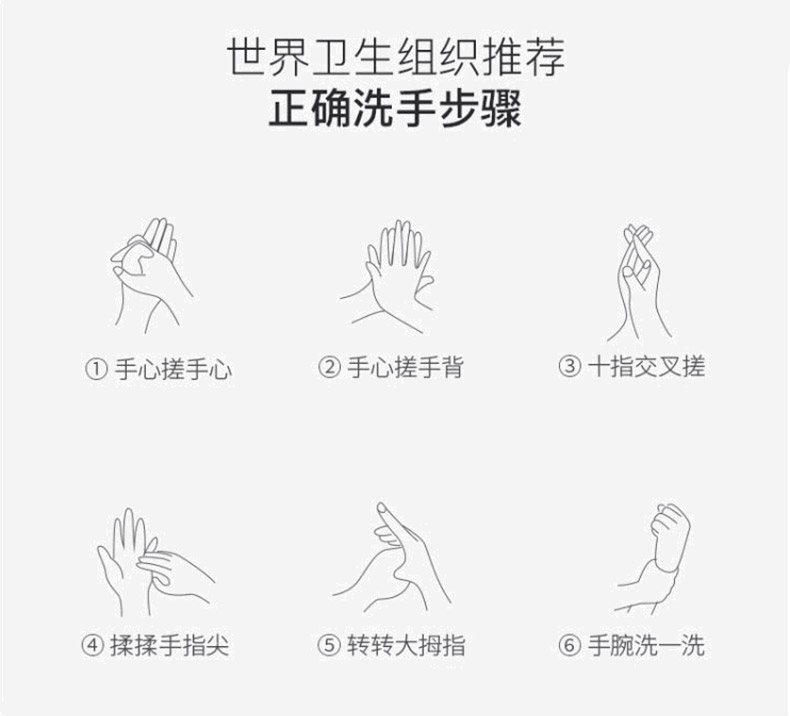 世界卫生组织推荐
正确洗手步骤

① 手心搓手心

② 手心搓手背

③ 十指交叉搓

④ 揉揉手指尖

⑤ 转转大拇指

⑥ 手腕洗一洗