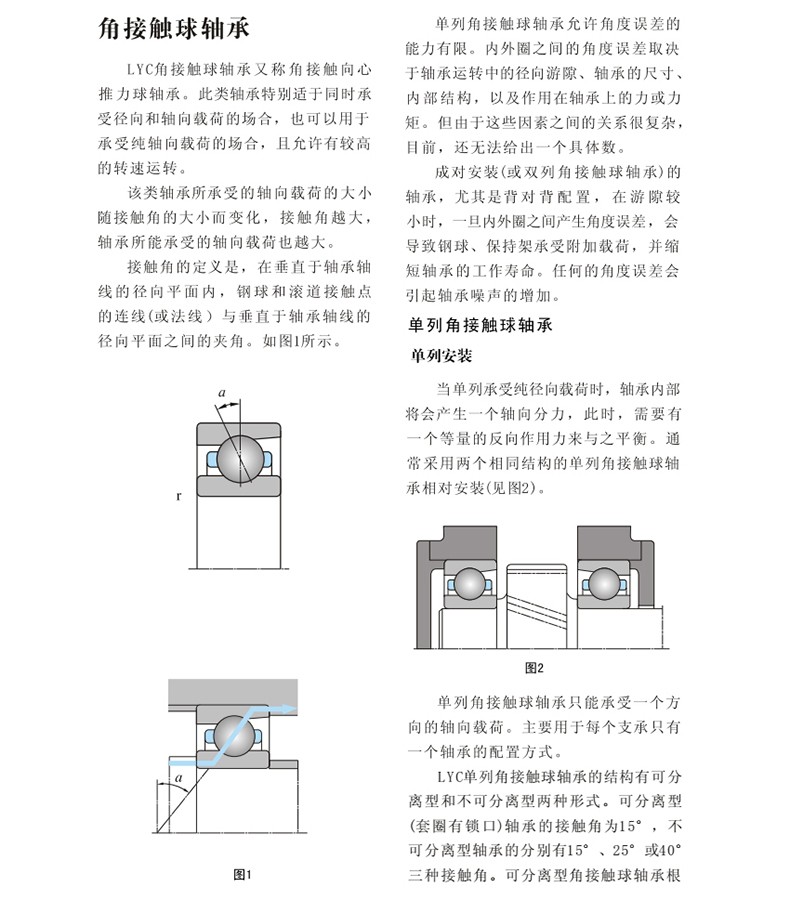 角接触球轴承

LYC角接触球轴承又称角接触向心推力球轴承。此类轴承特别适于同时承受径向和轴向载荷的场合，也可以用于承受纯轴向载荷的场合，且允许有较高的转速运转。

该类轴承所承受的轴向载荷的大小随接触角的大小而变化，接触角越大，轴承所能承受的轴向载荷也越大。

接触角的定义是，在垂直于轴承轴线的径向平面内，钢球和滚道接触点的连线(或法线）与垂直于轴承轴线的径向平面之间的夹角。如图1所示。

a

r

a

图1

单列角接触球轴承允许角度误差的能力有限。内外圈之间的角度误差取决于轴承运转中的径向游隙、轴承的尺寸、内部结构，以及作用在轴承上的力或力矩。但由于这些因素之间的关系很复杂，目前，还无法给出一个具体数。

成对安装(或双列角接触球轴承)的轴承，尤其是背对背配置，在游隙较小时，一旦内外圈之间产生角度误差，会导致钢球、保持架承受附加载荷，并缩短轴承的工作寿命。任何的角度误差会引起轴承噪声的增加。

单列角接触球轴承

单列安装

当单列承受纯径向载荷时，轴承内部将会产生一个轴向分力，此时，需要有一个等量的反向作用力来与之平衡。通常采用两个相同结构的单列角接触球轴承相对安装(见图2)。

图2

单列角接触球轴承只能承受一个方向的轴向载荷。主要用于每个支承只有一个轴承的配置方式。

LYC单列角接触球轴承的结构有可分离型和不可分离型两种形式。可分离型(套圈有锁口)轴承的接触角为15°，不可分离型轴承的分别有15°、25°或40°三种接触角。可分离型角接触球轴承根