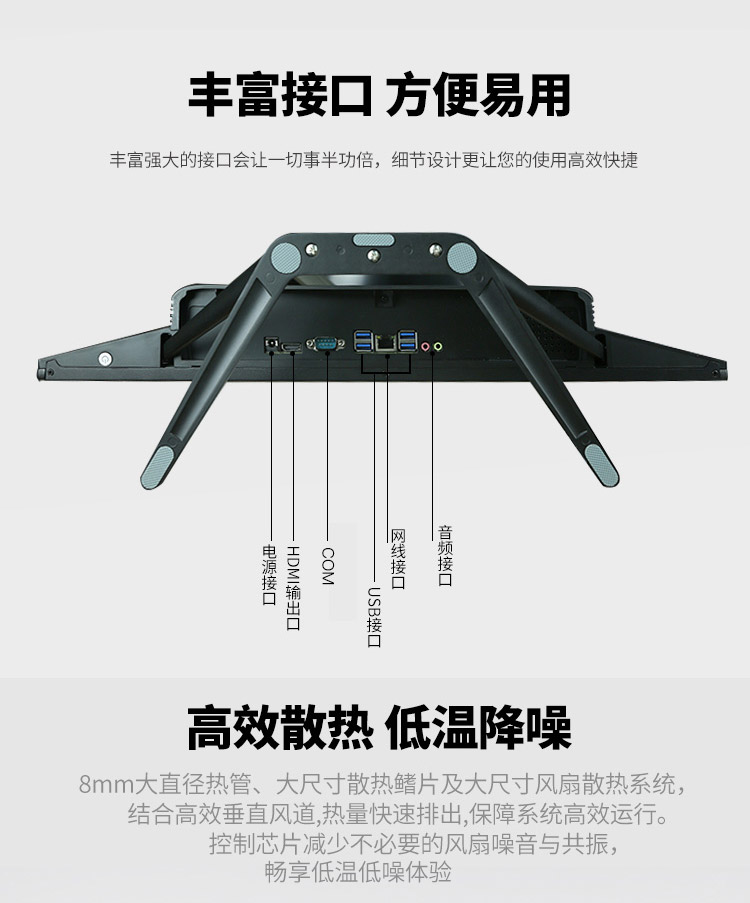 丰富接口 方便易用

丰富强大的接口会让一切事半功倍，细节设计更让您的使用高效快捷

电源接口

HDMI输出口

COM

USB接口

网线接口

音频接口

高效散热 低温降噪

8mm大直径热管、大尺寸散热鳍片及大尺寸风扇散热系统，
结合高效垂直风道,热量快速排出,保障系统高效运行。
控制芯片减少不必要的风扇噪音与共振，
畅享低温低噪体验