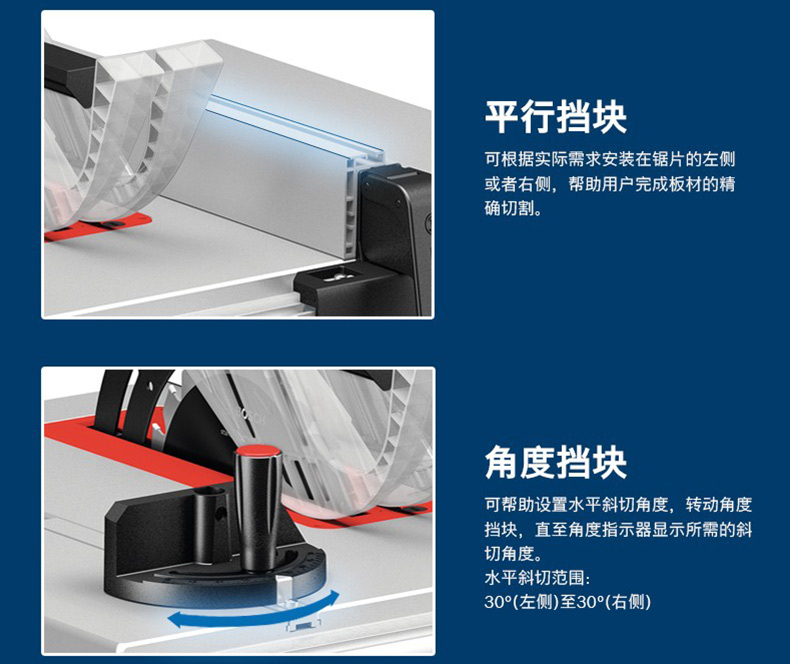 平行挡块

可根据实际需求安装在锯片的左侧或者右侧，帮助用户完成板材的精确切割。

角度挡块

可帮助设置水平斜切角度，转动角度挡块，直至角度指示器显示所需的斜切角度。
水平斜切范围:
30°(左侧)至30°(右侧)