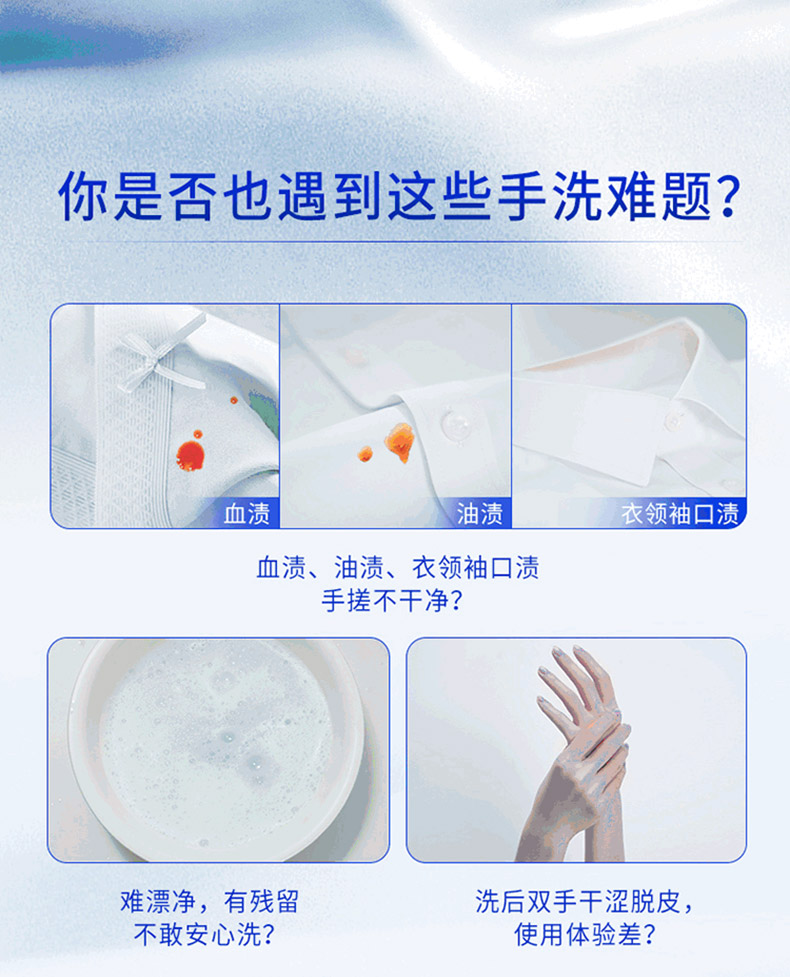 你是否也遇到这些手洗难题？

血渍

油渍

衣领袖口渍

血渍、油渍、衣领袖口渍
手搓不干净？

难漂净，有残留
不敢安心洗？

洗后双手干涩脱皮，
使用体验差？