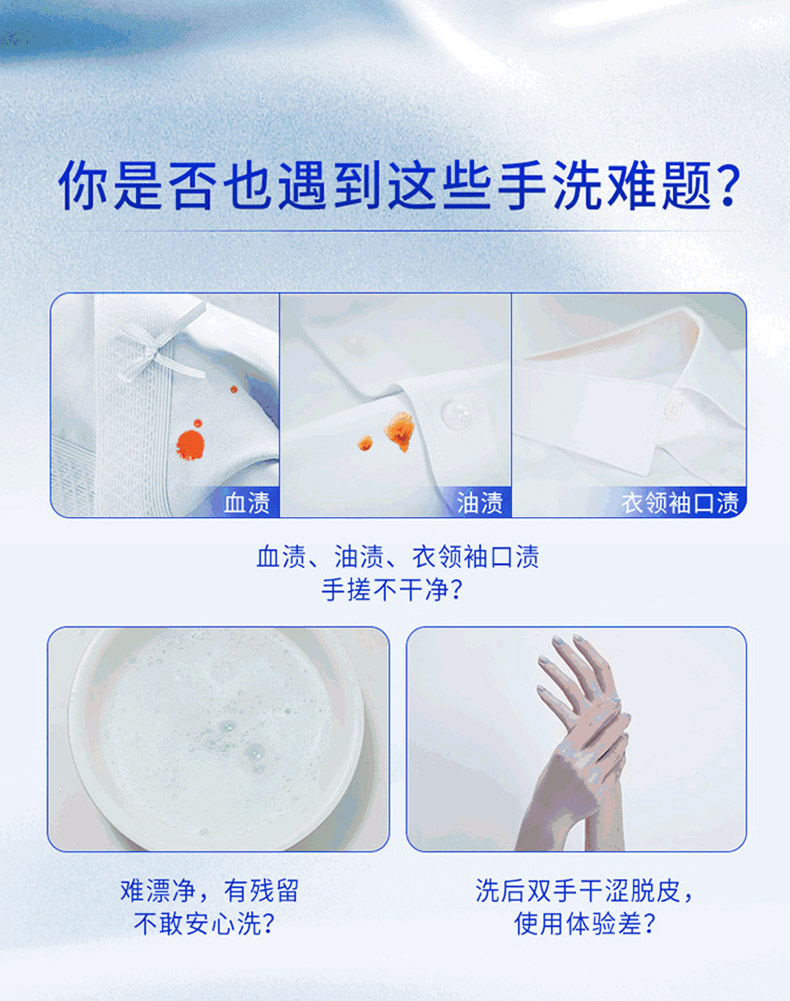 你是否也遇到这些手洗难题？

血渍

油渍

衣领袖口渍

血渍、油渍、衣领袖口渍
手搓不干净？

难漂净，有残留
不敢安心洗？

洗后双手干涩脱皮，
使用体验差？