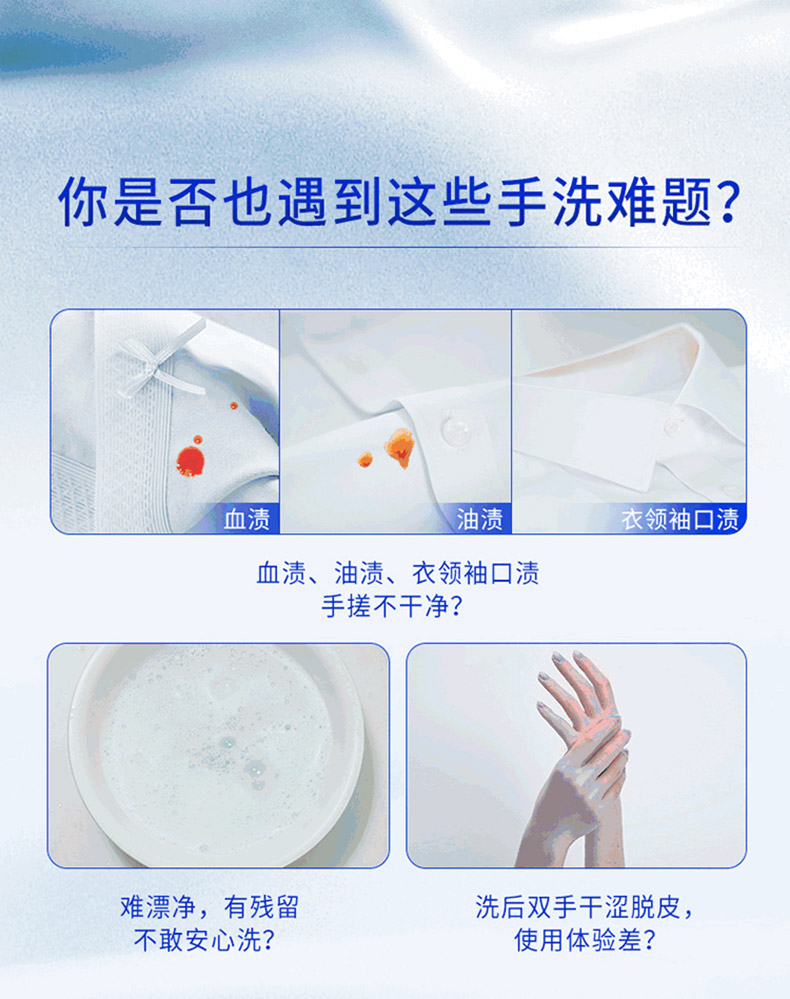 你是否也遇到这些手洗难题？

血渍

油渍

衣领袖口渍

血渍、油渍、衣领袖口渍
手搓不干净？

难漂净，有残留
不敢安心洗？

洗后双手干涩脱皮，
使用体验差？