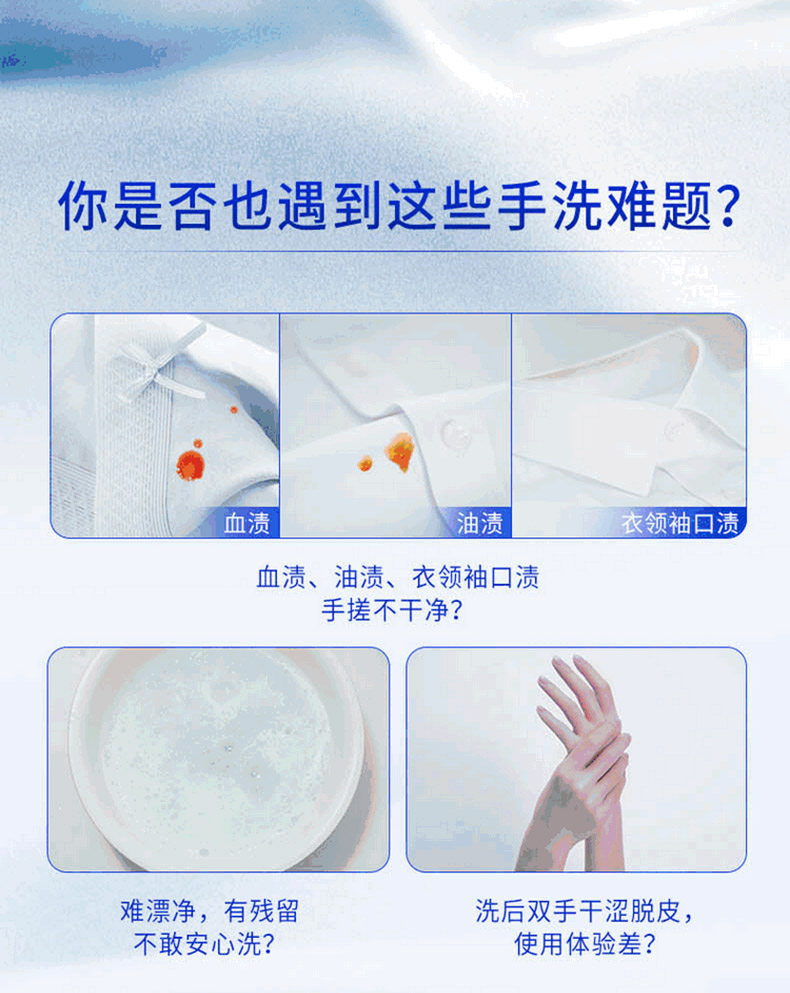 你是否也遇到这些手洗难题?

血渍

油渍

衣领袖口渍

血渍、油渍、衣领袖口渍
手搓不干净?

难漂净,有残留
不敢安心洗?

洗后双手干涩脱皮,
使用体验差?