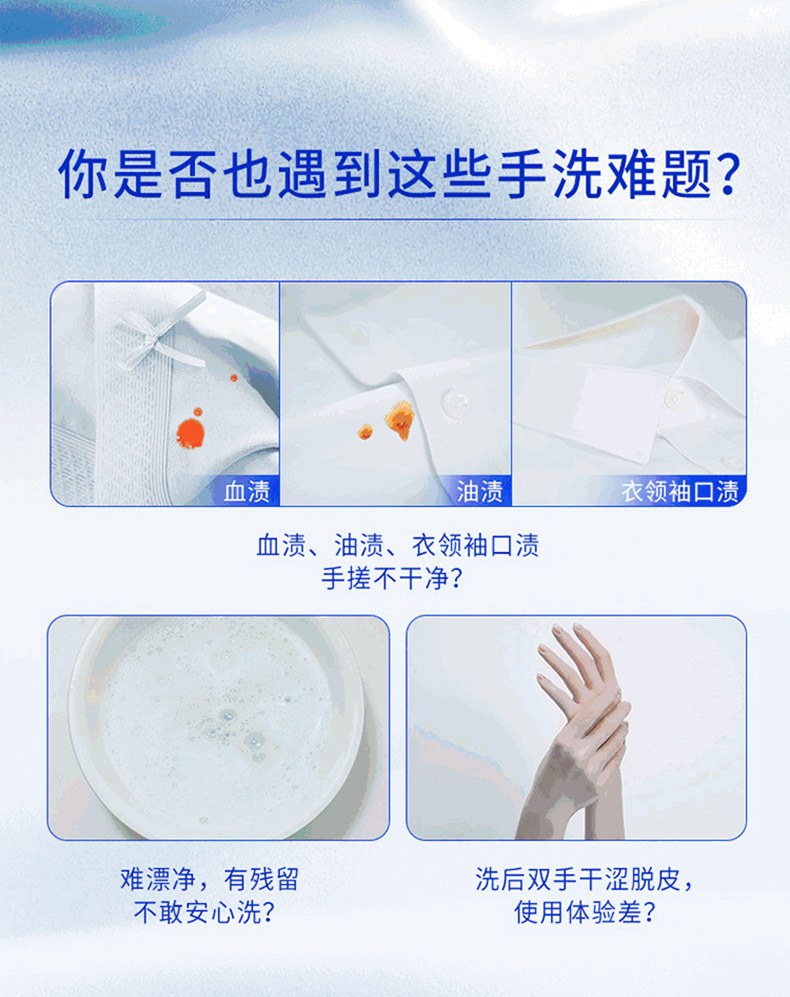 你是否也遇到这些手洗难题?

血渍

油渍

衣领袖口渍

血渍、油渍、衣领袖口渍
手搓不干净?

难漂净，有残留
不敢安心洗?

洗后双手干涩脱皮，
使用体验差?