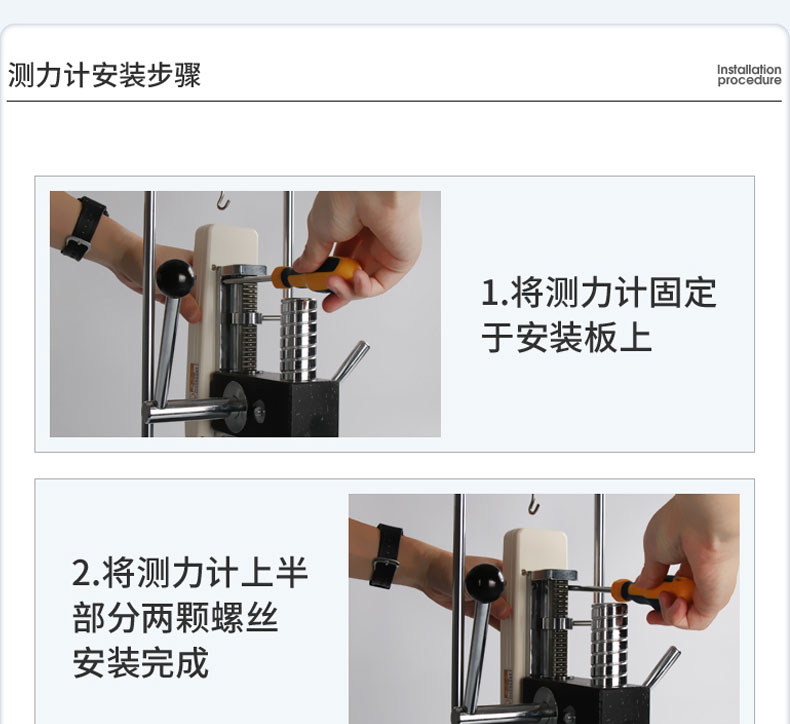 测力计安装步骤

Installation procedure

1.将测力计固定于安装板上

2.将测力计上半部分两颗螺丝安装完成