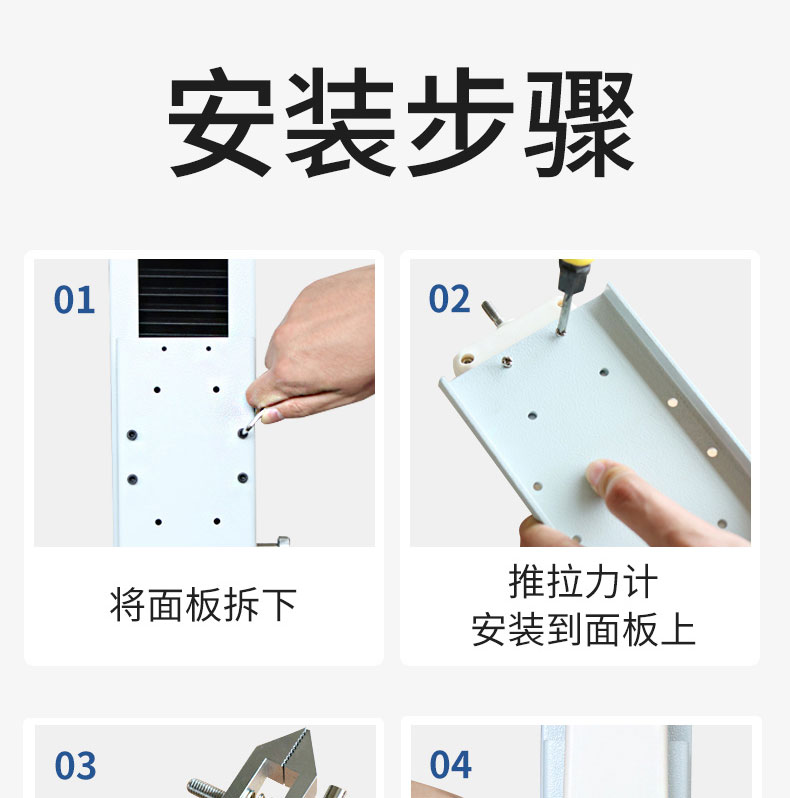 安装步骤

01

将面板拆下

02

推拉力计
安装到面板上

03

04