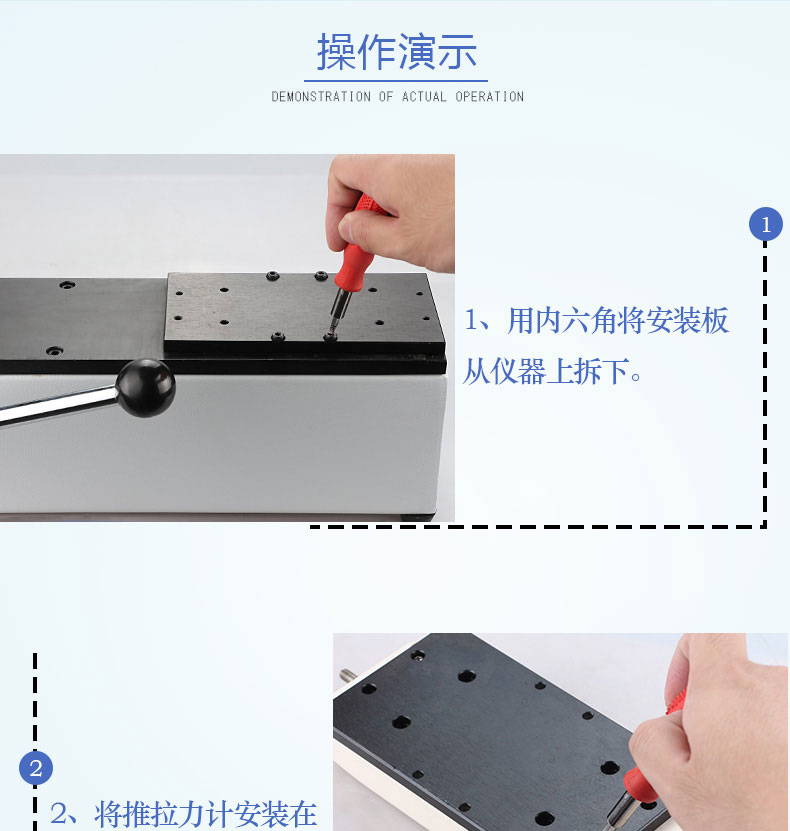 操作演示
DEMONSTRATION OF ACTUAL OPERATION

1

1、用内六角将安装板从仪器上拆下。

2

2、将推拉力计安装在