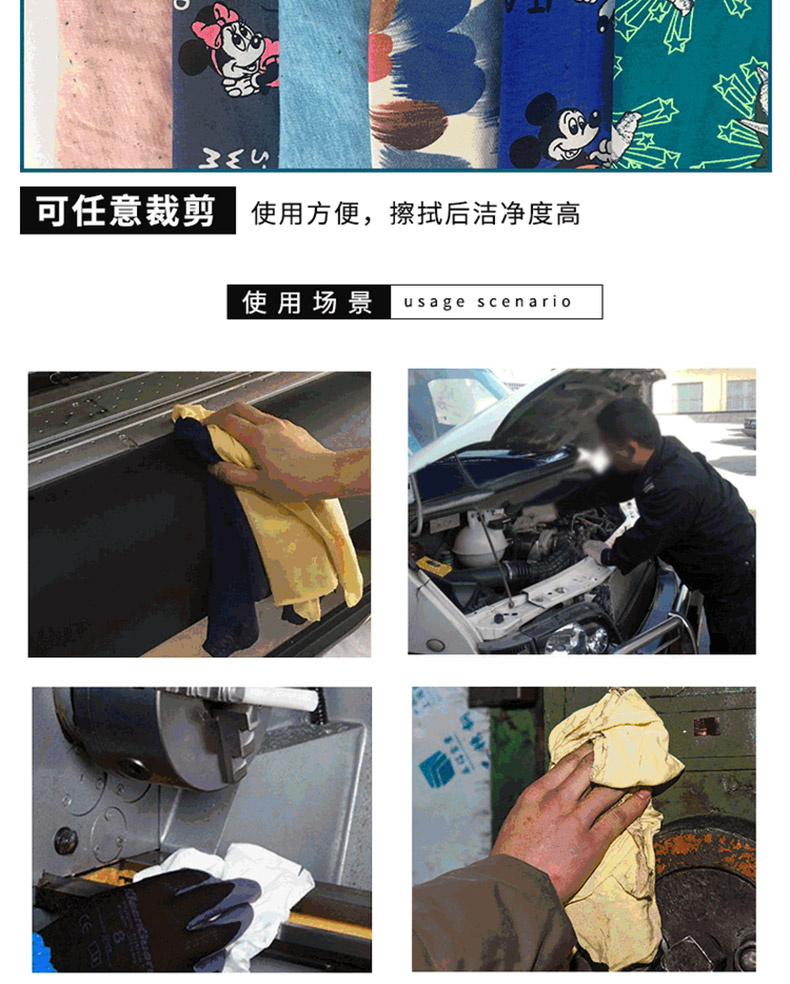 可任意裁剪 使用方便，擦拭后洁净度高

使用场景 usage scenario