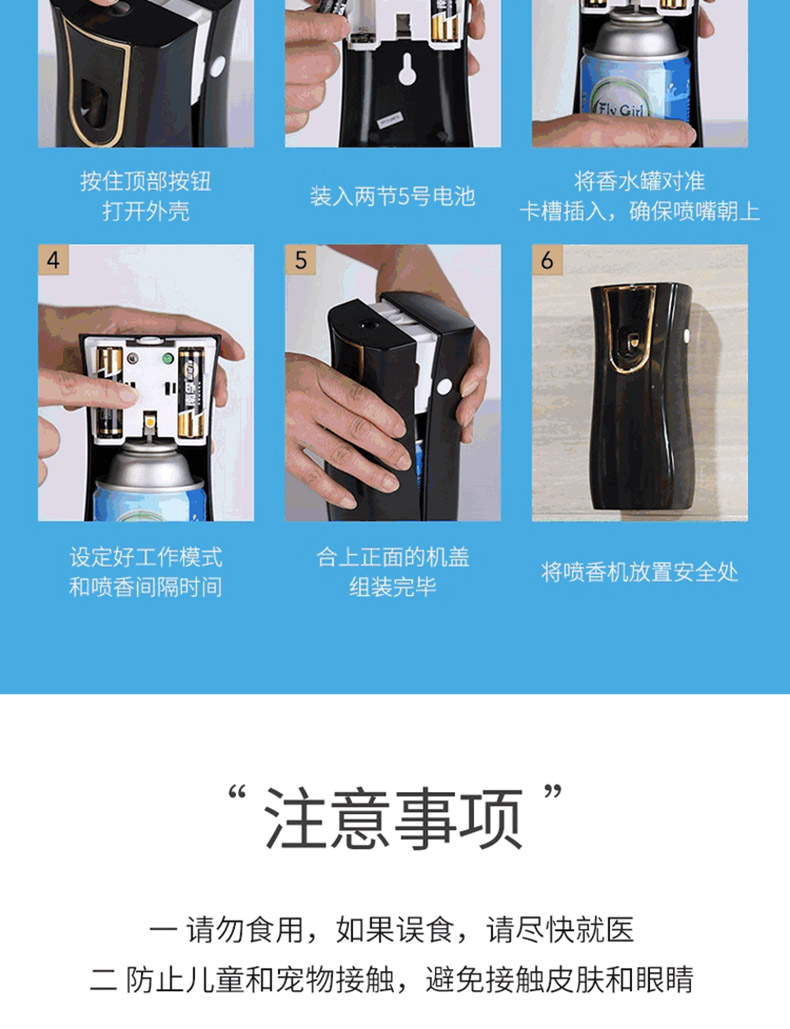 Fly Girl

按住顶部按钮
打开外壳

装入两节5号电池

将香水罐对准
卡槽插入，确保喷嘴朝上

4

5

6

设定好工作模式
和喷香间隔时间

合上正面的机盖
组装完毕

将喷香机放置安全处

“ 注意事项 ”

一 请勿食用，如果误食，请尽快就医
二 防止儿童和宠物接触，避免接触皮肤和眼睛