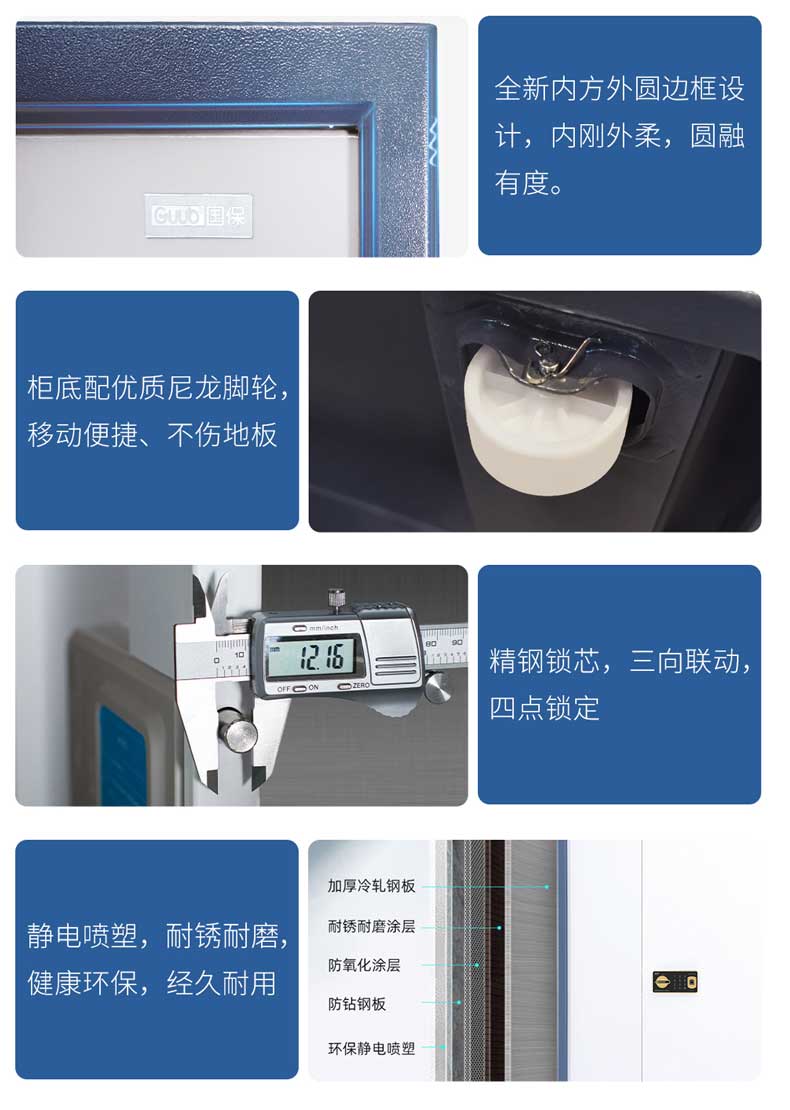 GUUB 国保

全新内方外圆边框设计，内刚外柔，圆融有度。

柜底配优质尼龙脚轮，移动便捷、不伤地板

mm/inch
12.16
OFF ON ZERO
10
80 90

精钢锁芯，三向联动，四点锁定

静电喷塑，耐锈耐磨，健康环保，经久耐用

加厚冷轧钢板
耐锈耐磨涂层
防氧化涂层
防钻钢板
环保静电喷塑