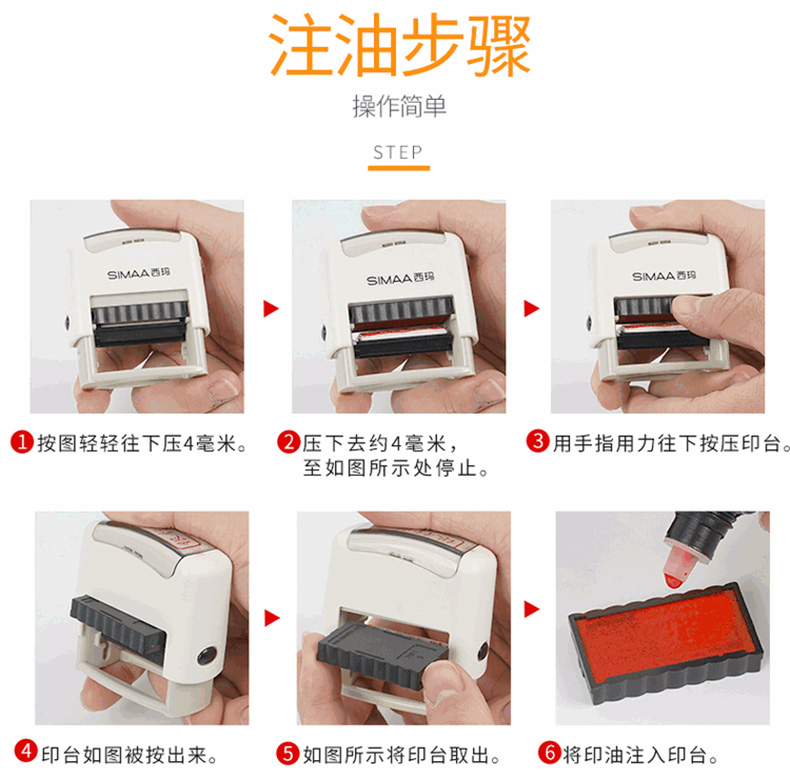 注油步骤

操作简单

STEP

SIMAA 西玛

SIMAA 西玛

SIMAA 西玛

1 按图轻轻往下压4毫米。

2 压下去约4毫米，至如图所示处停止。

3 用手指用力往下按压印台。

4 印台如图被按出来。

5 如图所示将印台取出。

6 将印油注入印台。