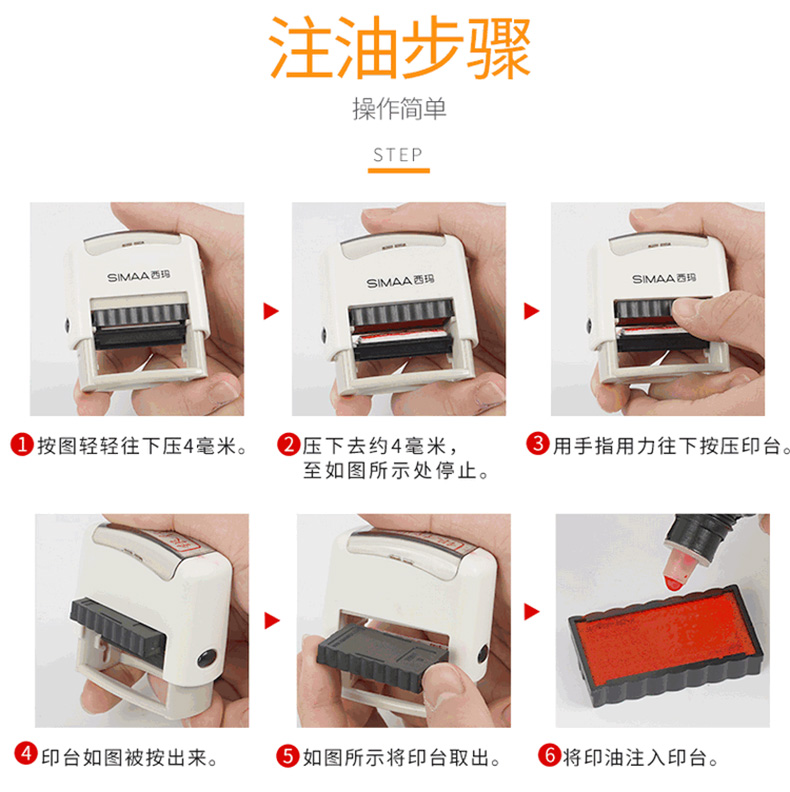 注油步骤

操作简单

STEP

SIMAA 西玛

SIMAA 西玛

SIMAA 西玛

1 按图轻轻往下压4毫米。

2 压下去约4毫米，至如图所示处停止。

3 用手指用力往下按压印台。

4 印台如图被按出来。

5 如图所示将印台取出。

6 将印油注入印台。