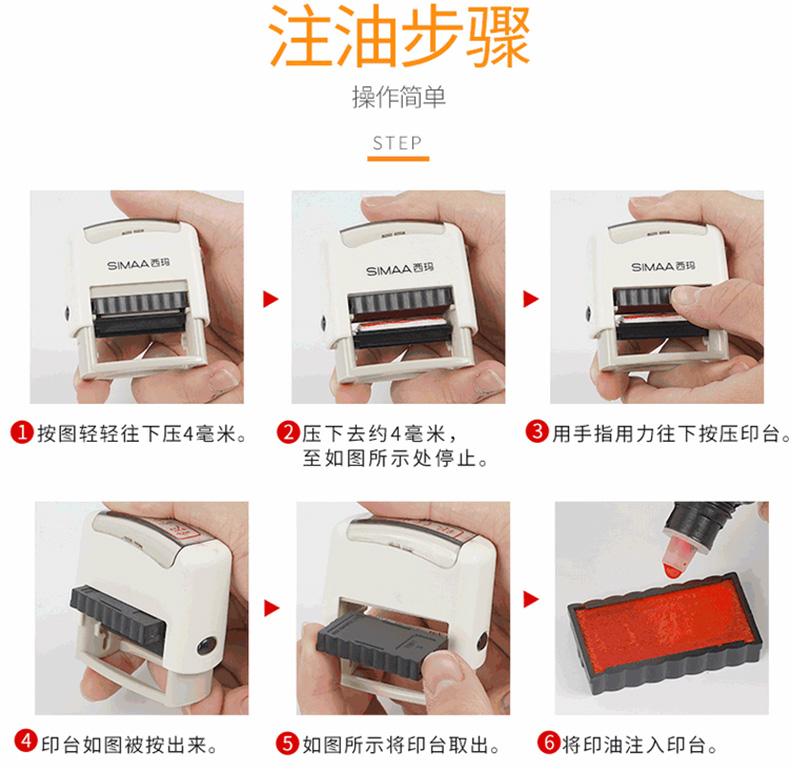 注油步骤

操作简单

STEP

SIMAA 西玛

SIMAA 西玛

SIMAA 西玛

1 按图轻轻往下压4毫米。

2 压下去约4毫米，至如图所示处停止。

3 用手指用力往下按压印台。

4 印台如图被按出来。

5 如图所示将印台取出。

6 将印油注入印台。