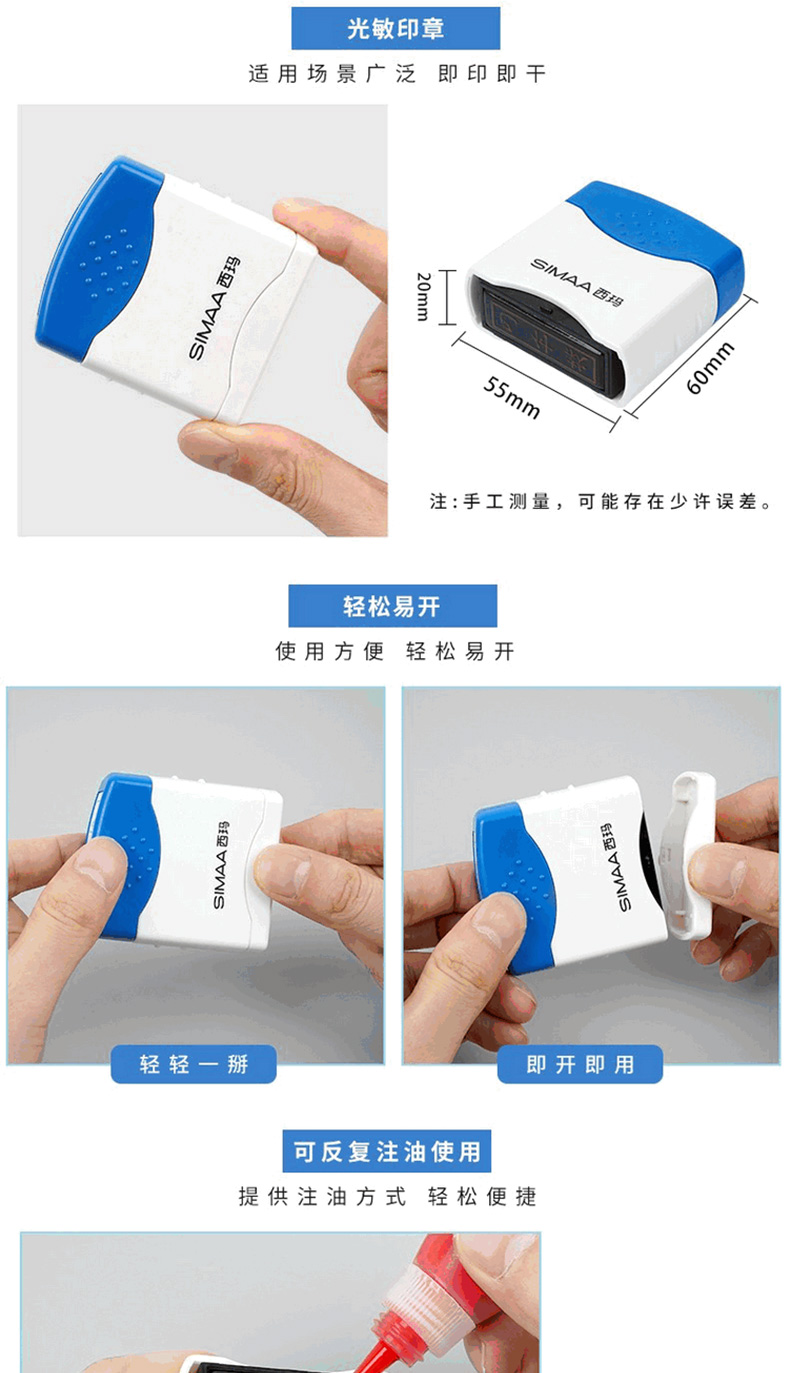 光敏印章

适用场景广泛 即印即干

SIMAA 西玛

SIMAA 西玛

20mm

55mm

60mm

注:手工测量，可能存在少许误差。

轻松易开

使用方便 轻松易开

SIMAA 西玛

SIMAA 西玛

轻轻一掰

即开即用

可反复注油使用

提供注油方式 轻松便捷