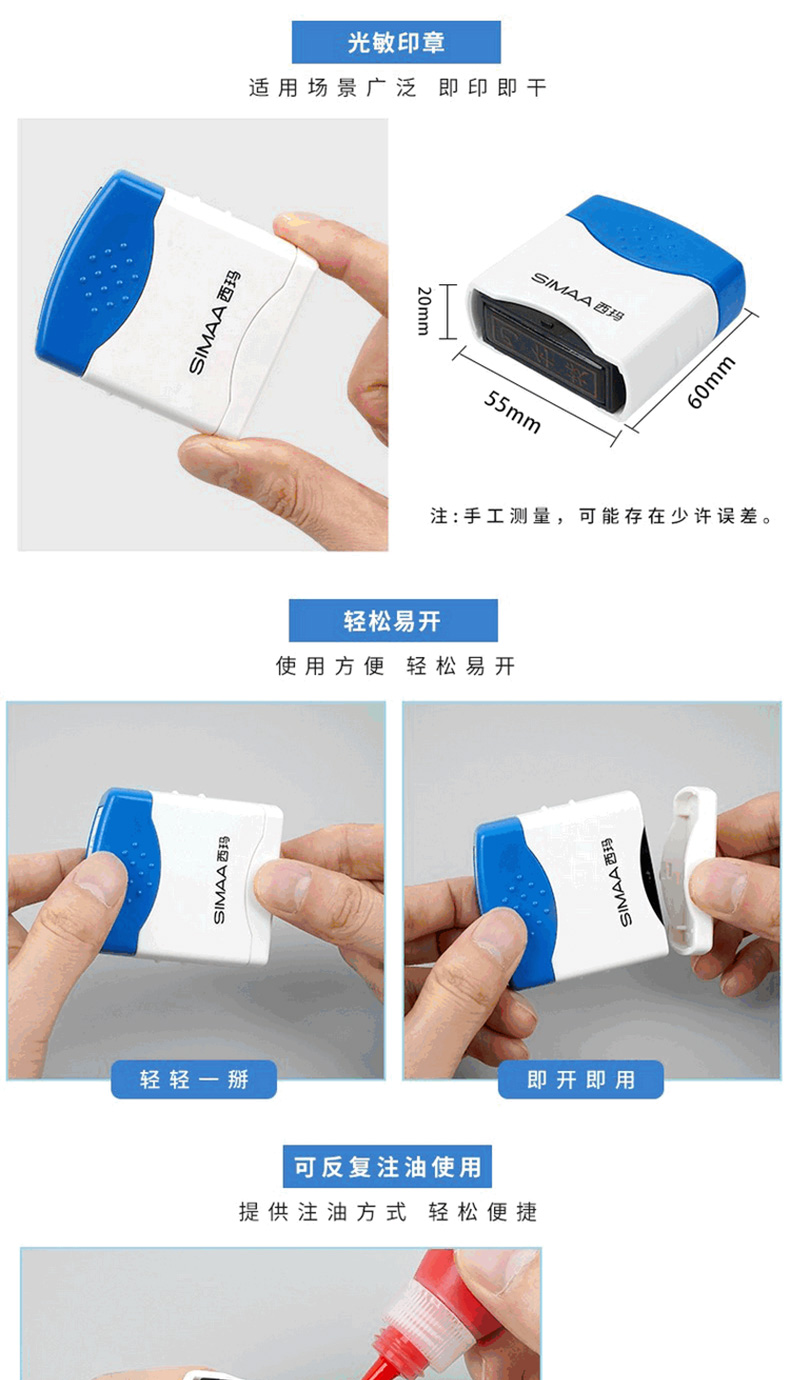 光敏印章

适用场景广泛 即印即干

SIMAA 西玛

SIMAA 西玛

20mm

55mm

60mm

注：手工测量，可能存在少许误差。

轻松易开

使用方便 轻松易开

SIMAA 西玛

SIMAA 西玛

轻轻一掰

即开即用

可反复注油使用

提供注油方式 轻松便捷