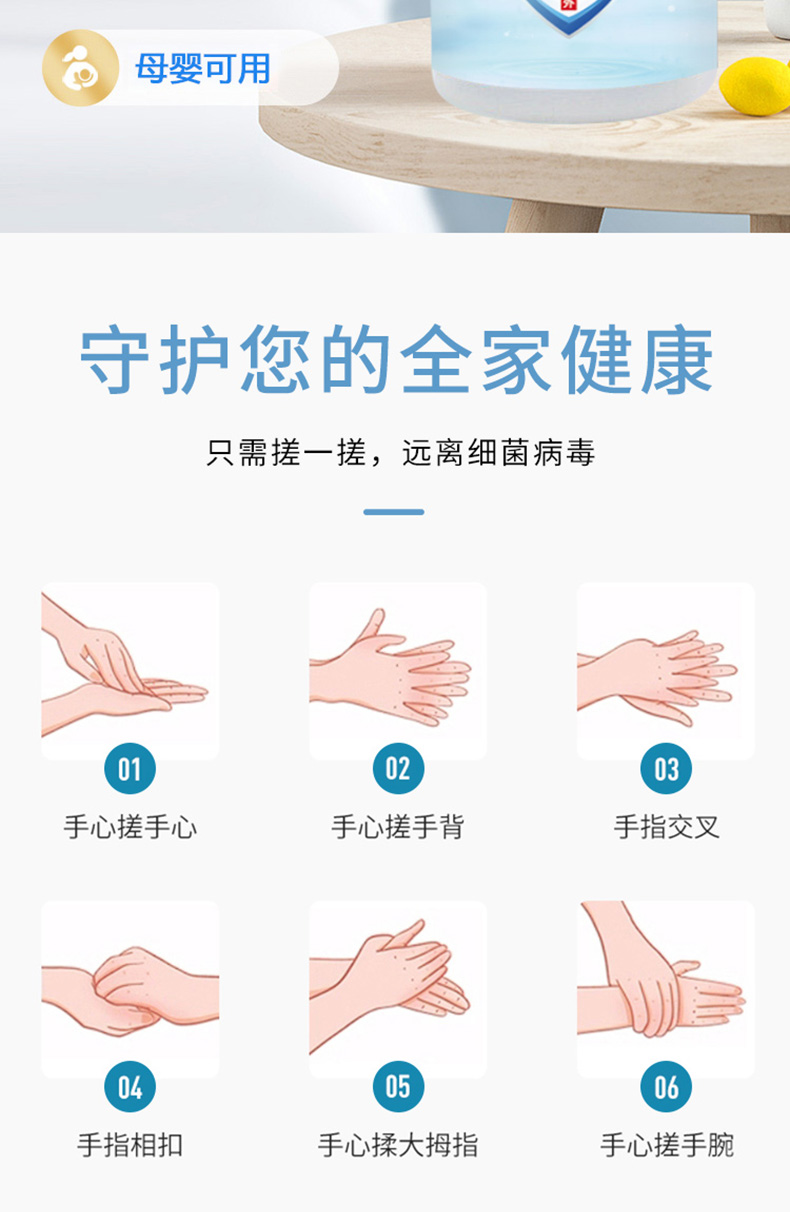 母婴可用

守护您的全家健康

只需搓一搓，远离细菌病毒

01
手心搓手心

02
手心搓手背

03
手指交叉

04
手指相扣

05
手心揉大拇指

06
手心搓手腕