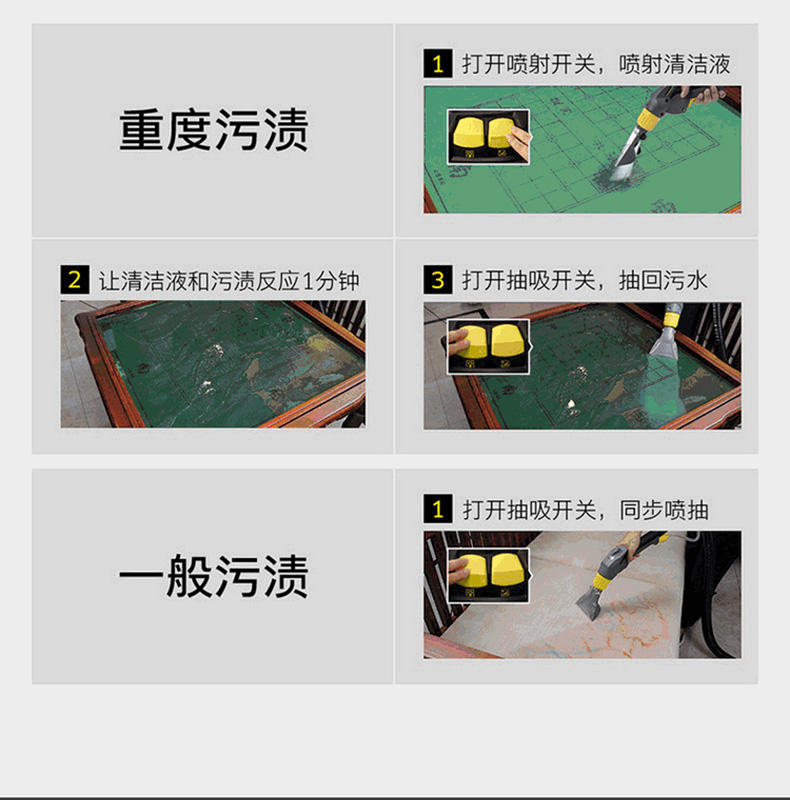 重度污渍

1 打开喷射开关，喷射清洁液

2 让清洁液和污渍反应1分钟

3 打开抽吸开关，抽回污水

一般污渍

1 打开抽吸开关，同步喷抽