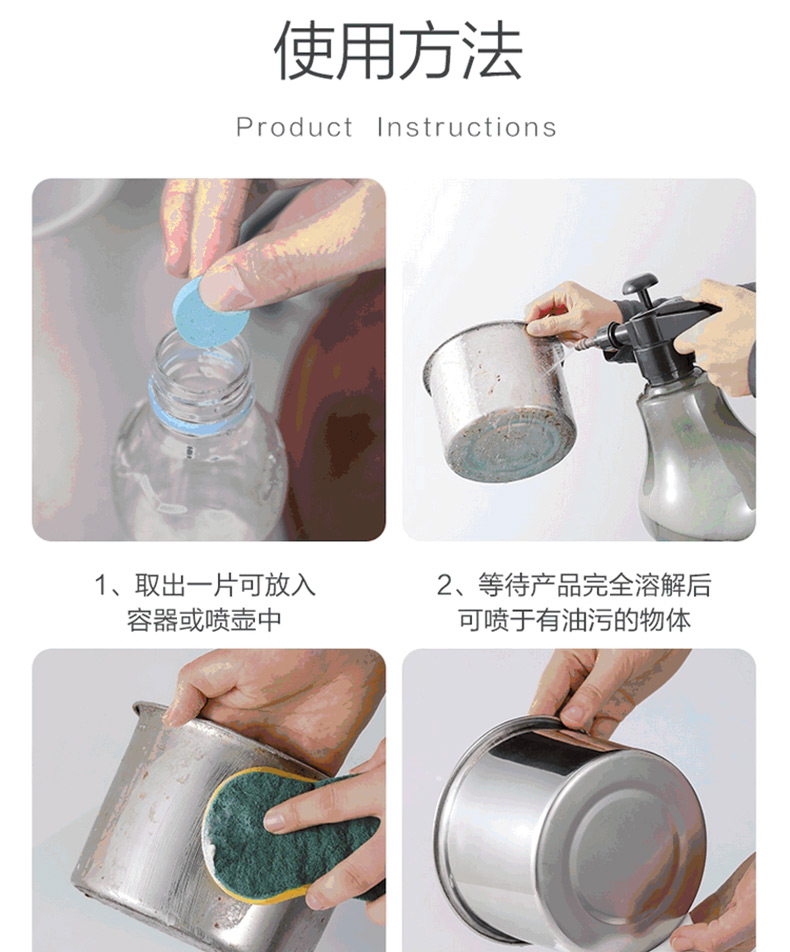 使用方法

Product Instructions

1、取出一片可放入容器或喷壶中

2、等待产品完全溶解后可喷于有油污的物体