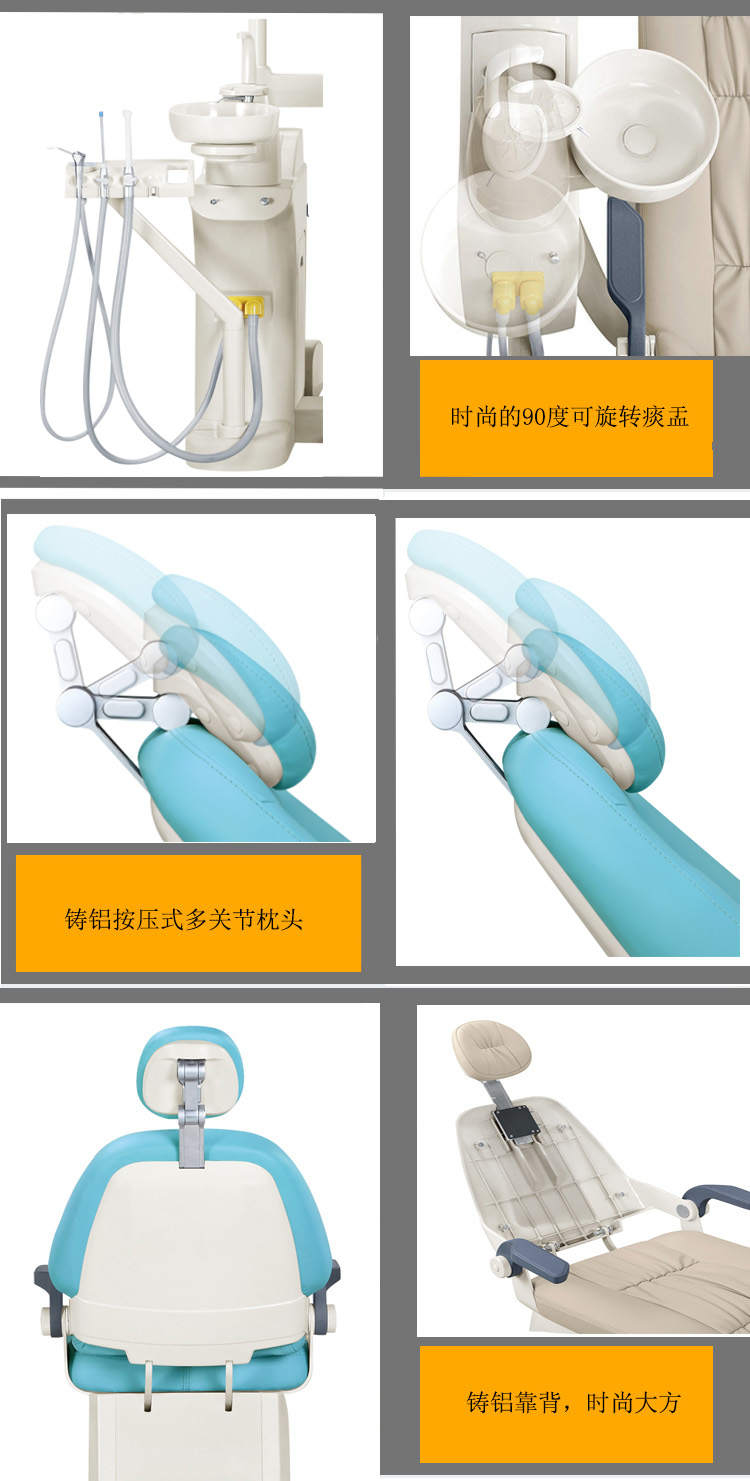 时尚的90度可旋转痰盂

铸铝按压式多关节枕头

铸铝靠背，时尚大方