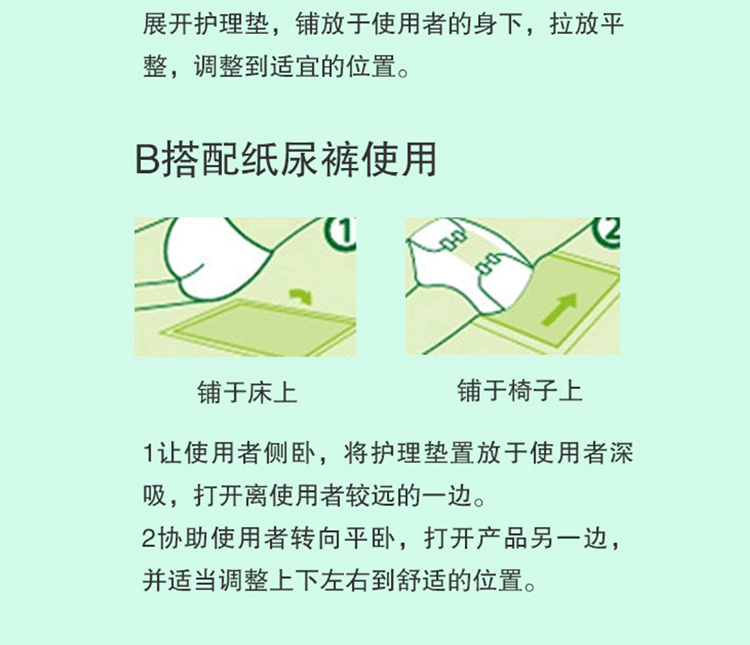 展开护理垫，铺放于使用者的身下，拉放平整，调整到适宜的位置。

B搭配纸尿裤使用

①

②

铺于床上

铺于椅子上

1让使用者侧卧，将护理垫置放于使用者深吸，打开离使用者较远的一边。
2协助使用者转向平卧，打开产品另一边，并适当调整上下左右到舒适的位置。