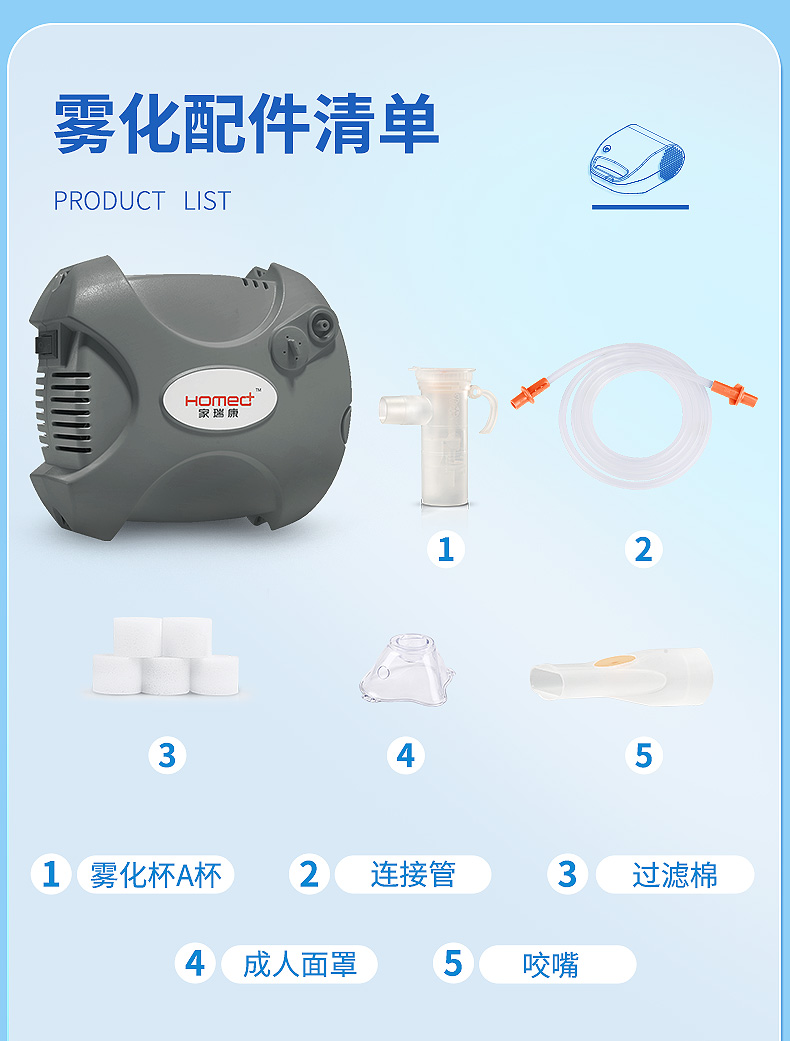 雾化配件清单

PRODUCT LIST

Homed™
家瑞康

1

2

3

4

5

1 雾化杯A杯
2 连接管
3 过滤棉
4 成人面罩
5 咬嘴