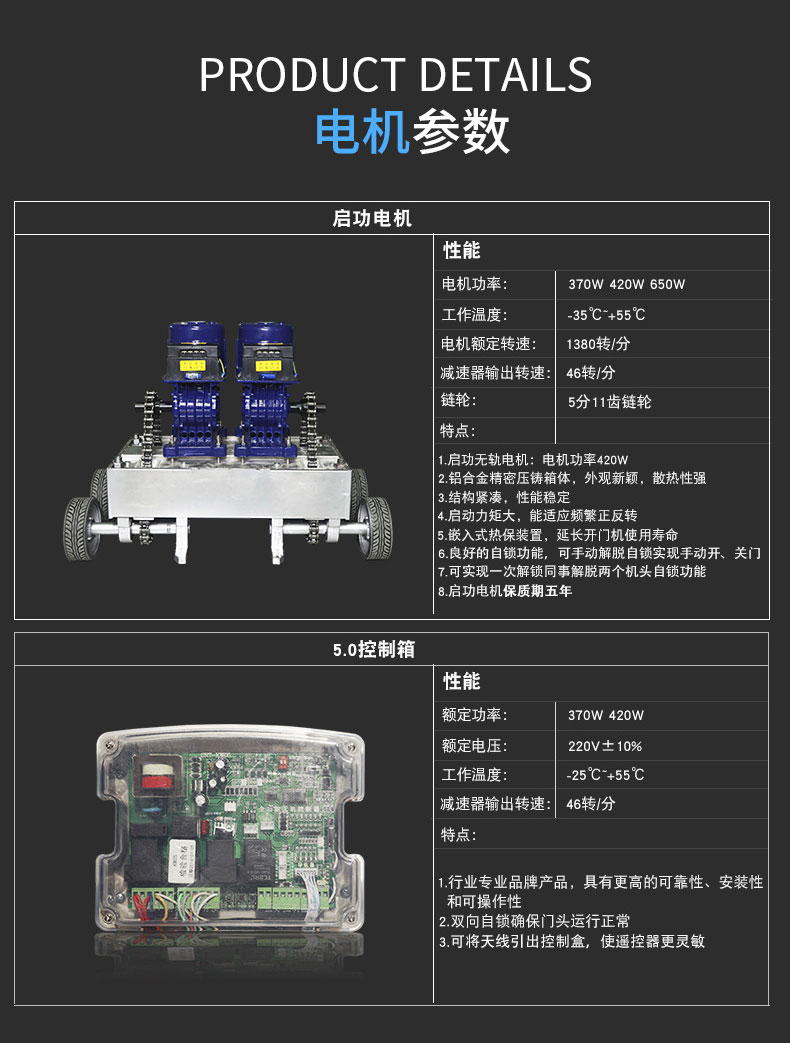 PRODUCT DETAILS
电机参数

启功电机

性能

| 电机功率: | 370W 420W 650W |
|---|---|
| 工作温度: | -35℃~+55℃ |
| 电机额定转速: | 1380转/分 |
| 减速器输出转速: | 46转/分 |
| 链轮: | 5分11齿链轮 |
| 特点: | |

1.启功无轨电机：电机功率420W
2.铝合金精密压铸箱体，外观新颖，散热性强
3.结构紧凑，性能稳定
4.启动力矩大，能适应频繁正反转
5.嵌入式热保装置，延长开门机使用寿命
6.良好的自锁功能，可手动解脱自锁实现手动开、关门
7.可实现一次解锁同事解脱两个机头自锁功能
8.启功电机保质期五年

5.0控制箱

性能

| 额定功率: | 370W 420W |
|---|---|
| 额定电压: | 220V±10% |
| 工作温度: | -25℃~+55℃ |
| 减速器输出转速: | 46转/分 |
| 特点: | |

1.行业专业品牌产品，具有更高的可靠性、安装性和可操作性
2.双向自锁确保门头运行正常
3.可将天线引出控制盒，使遥控器更灵敏