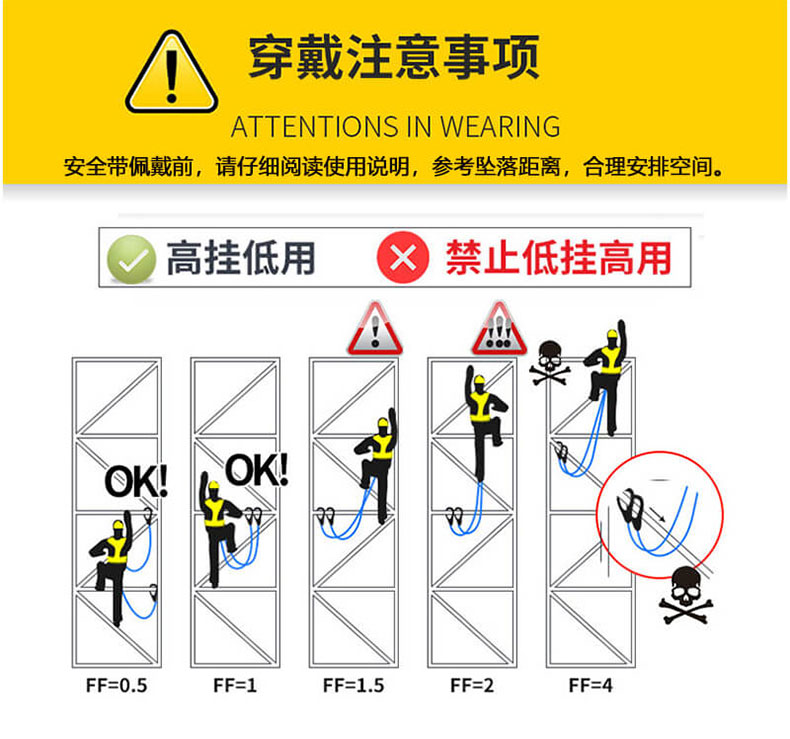 穿戴注意事项

ATTENTIONS IN WEARING

安全带佩戴前，请仔细阅读使用说明，参考坠落距离，合理安排空间。

高挂低用　禁止低挂高用

OK!　OK!

FF=0.5　FF=1　FF=1.5　FF=2　FF=4