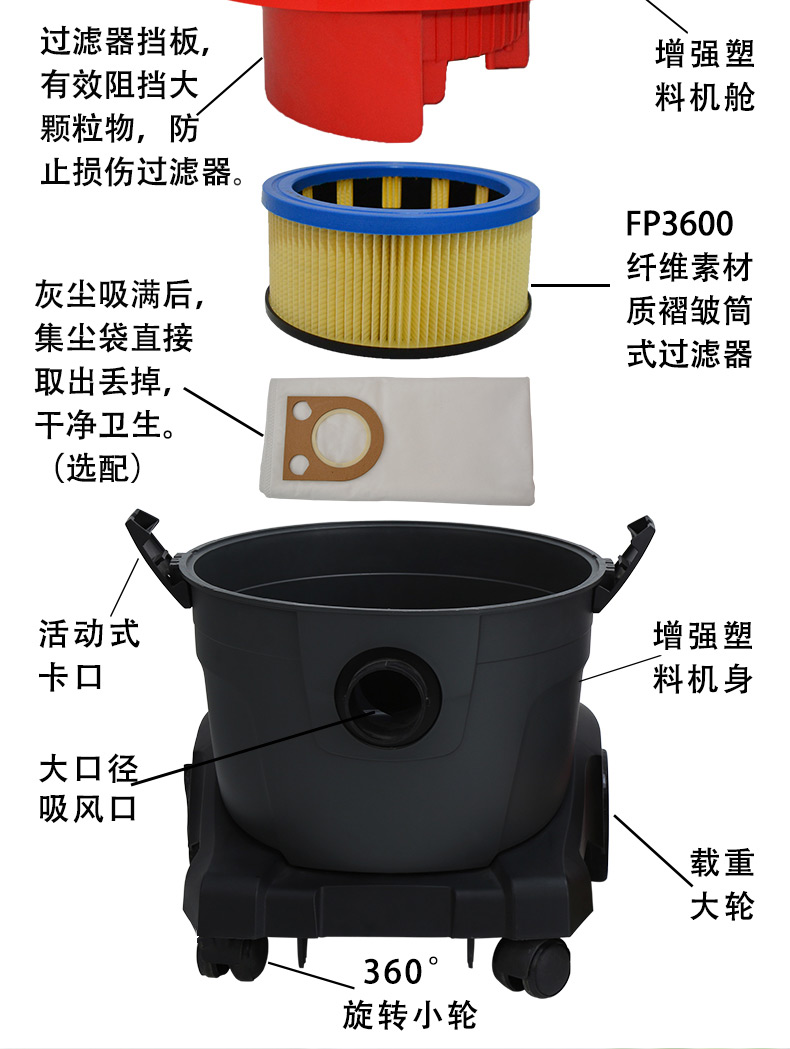 过滤器挡板，有效阻挡大颗粒物，防止损伤过滤器。

增强塑料机舱

FP3600 纤维素材质褶皱筒式过滤器

灰尘吸满后，集尘袋直接取出丢掉，干净卫生。（选配）

活动式卡口

增强塑料机身

大口径吸风口

载重大轮

360° 旋转小轮